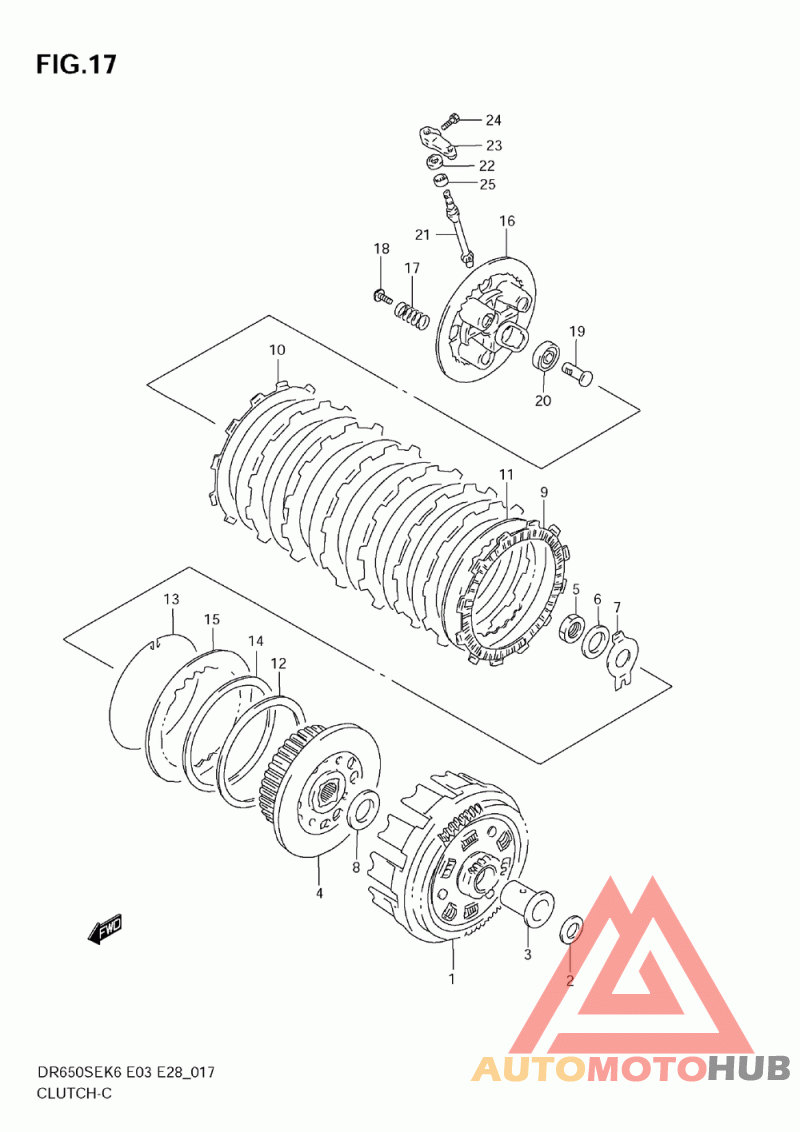 FIG.17

24
23
22
25
21
16
18
17
19
20
10
11
9
5
6
7
13
15
14
12
4
8
1
3
2
FWD

DR650SEK6 E03 E28_017
CLUTCH-C

AUTOMOTOHUB