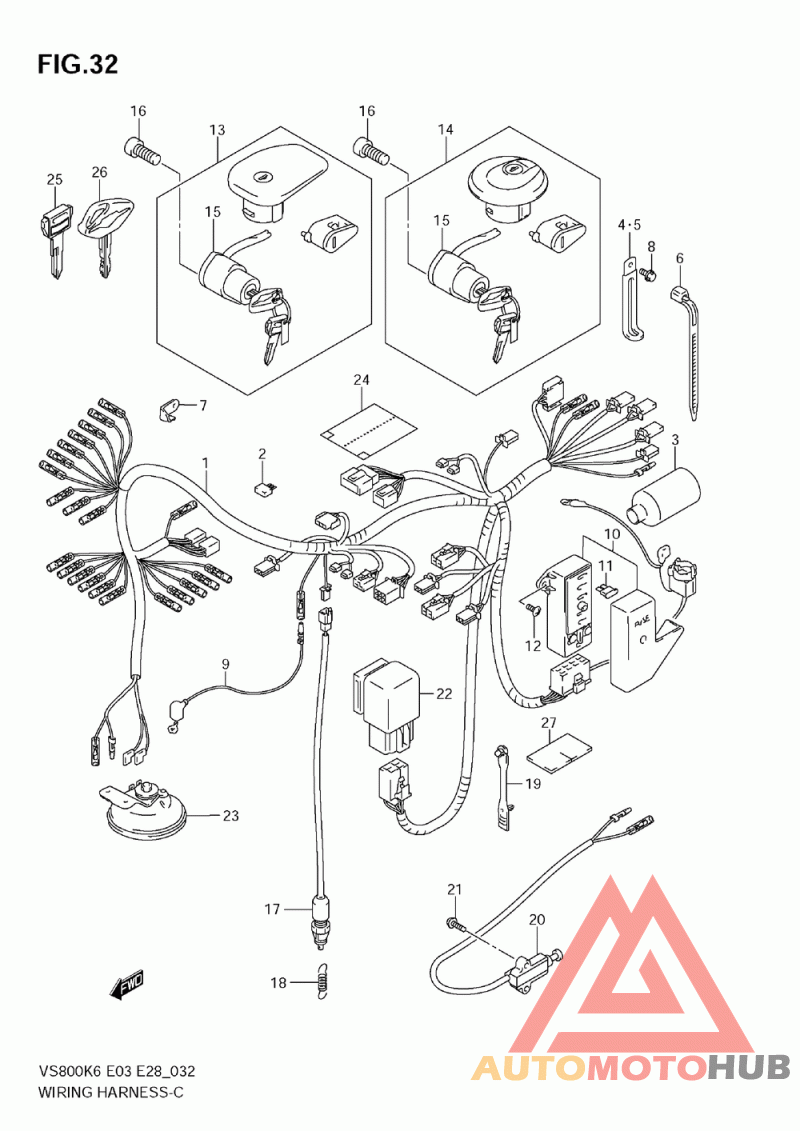 FIG.32

16
13
16
14
25
26
15
15
4·5
8
6
7
24
1
2
3
10
11
12
9
22
27
19
23
17
21
20
18
FWD

VS800K6 E03 E28_032
WIRING HARNESS-C

AUTOMOTOHUB