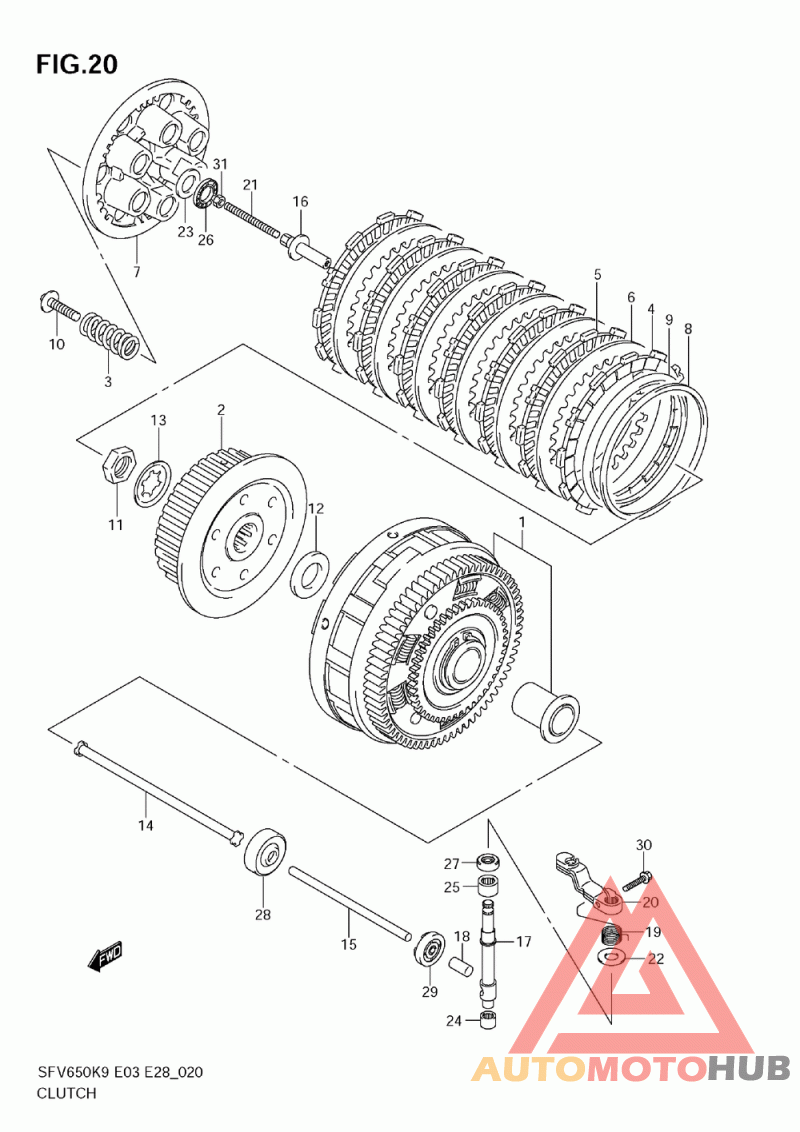 FIG.20

31
21
16
23
26
7
10
3
5
6
4
9
8
13
2
11
12
1
14
28
15
27
25
18
17
29
24
30
20
19
22
FWD

SFV650K9 E03 E28_020
CLUTCH

AUTOMOTOHUB