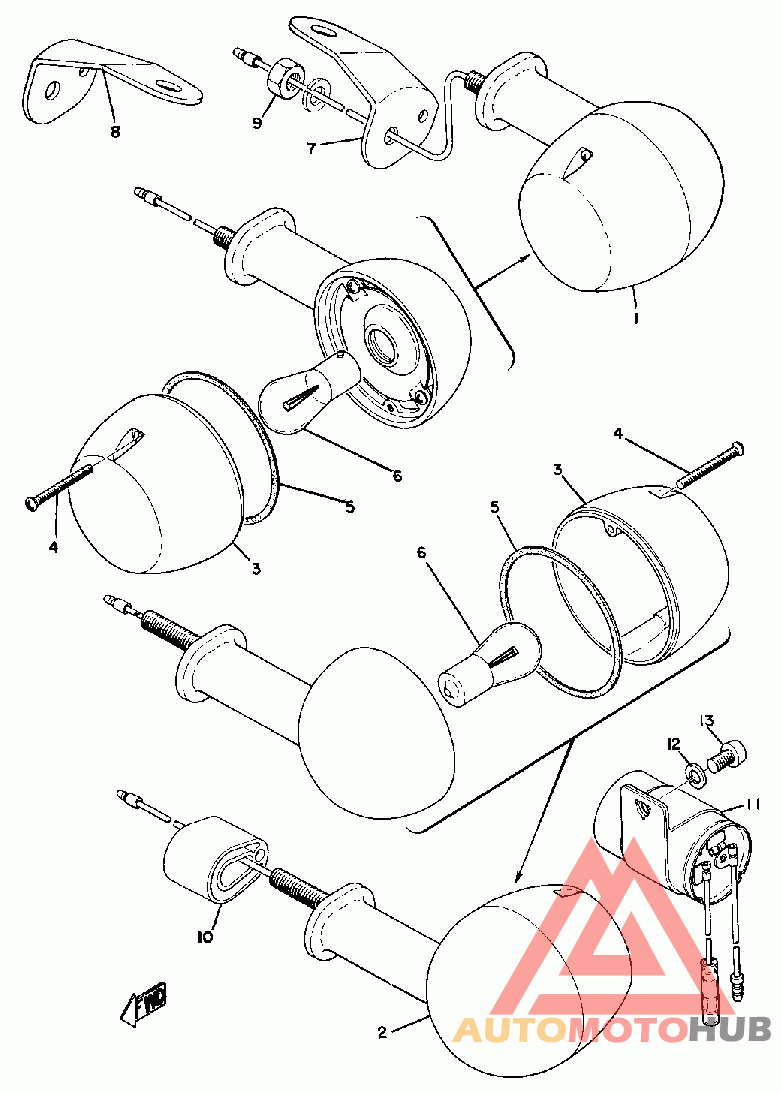 8
9
7
1
6
5
4
3
4
3
5
6
13
12
11
10
FWD
2
AUTOMOTOHUB