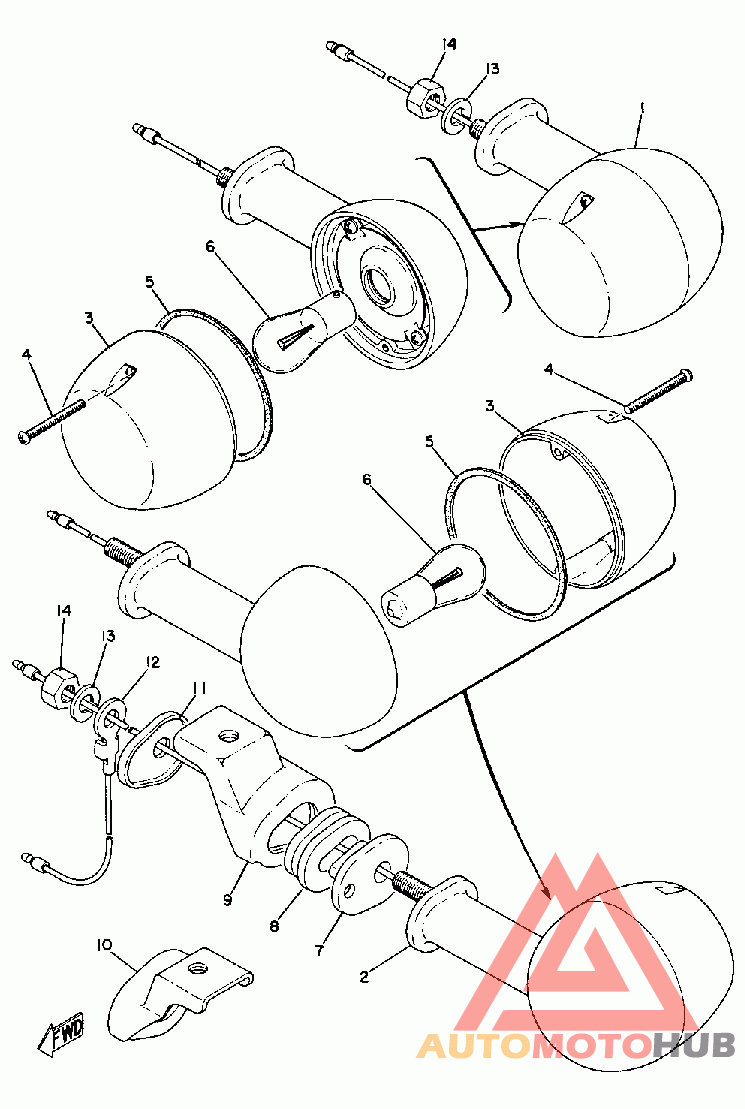 14
13
1
6
5
3
4
4
3
5
6
14
13
12
11
9
8
7
2
10
FWD
AUTOMOTOHUB