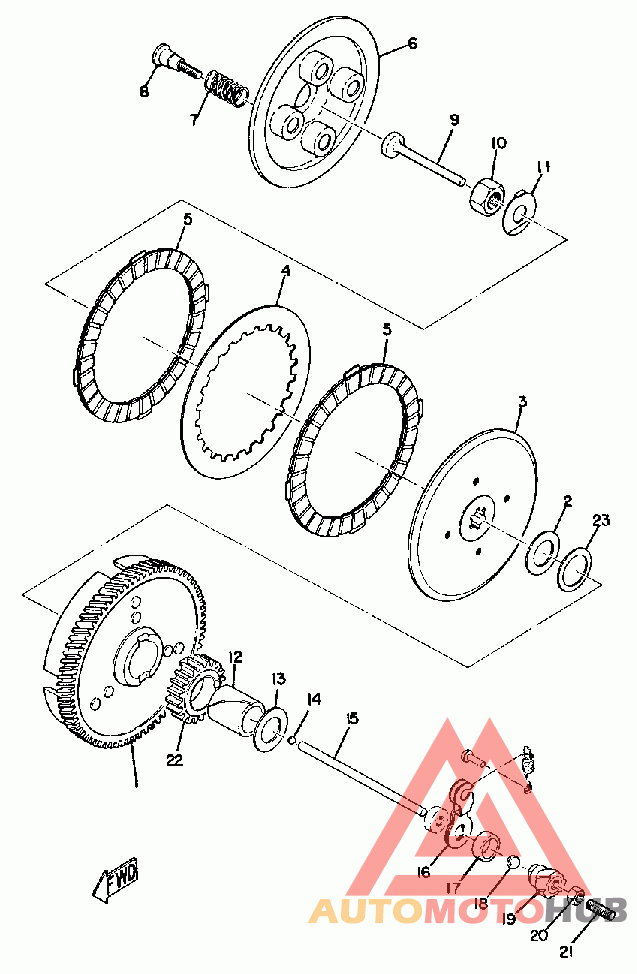 6
8
7
9
10
11
5
4
5
3
2
23
12
13
14
15
22
1
16
17
18
19
20
21
FWD
AUTOMOTOHUB