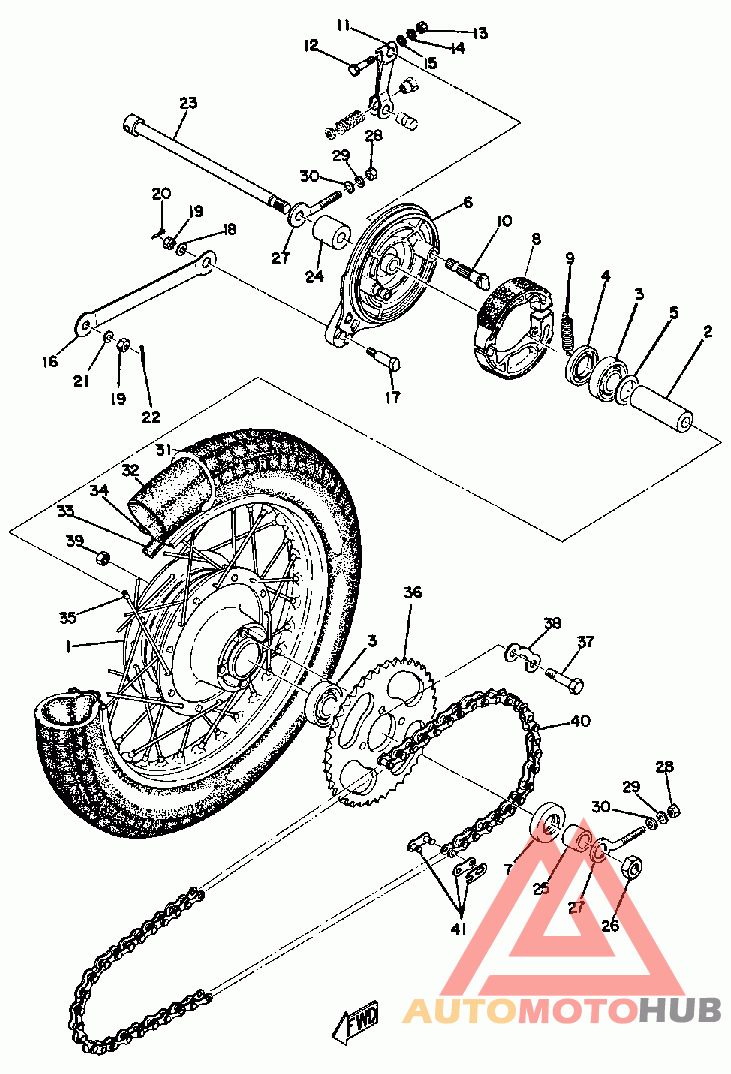 11
13
12
14
15
23
28
29
30
20
19
18
6
10
8
9
4
3
5
2
27
24
16
21
19
22
17
31
32
34
33
39
35
1
36
3
38
37
40
28
29
30
7
25
27
26
41
FWD
AUTOMOTOHUB