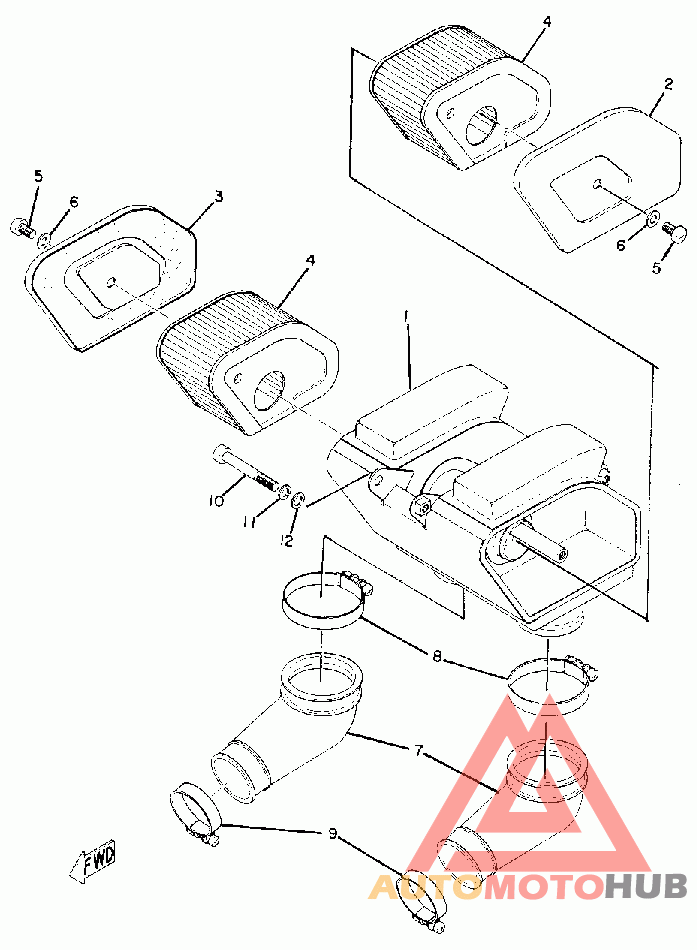 4
2
5
6
3
6
5
4
1
10
11
12
8
7
9
FWD
AUTOMOTOHUB