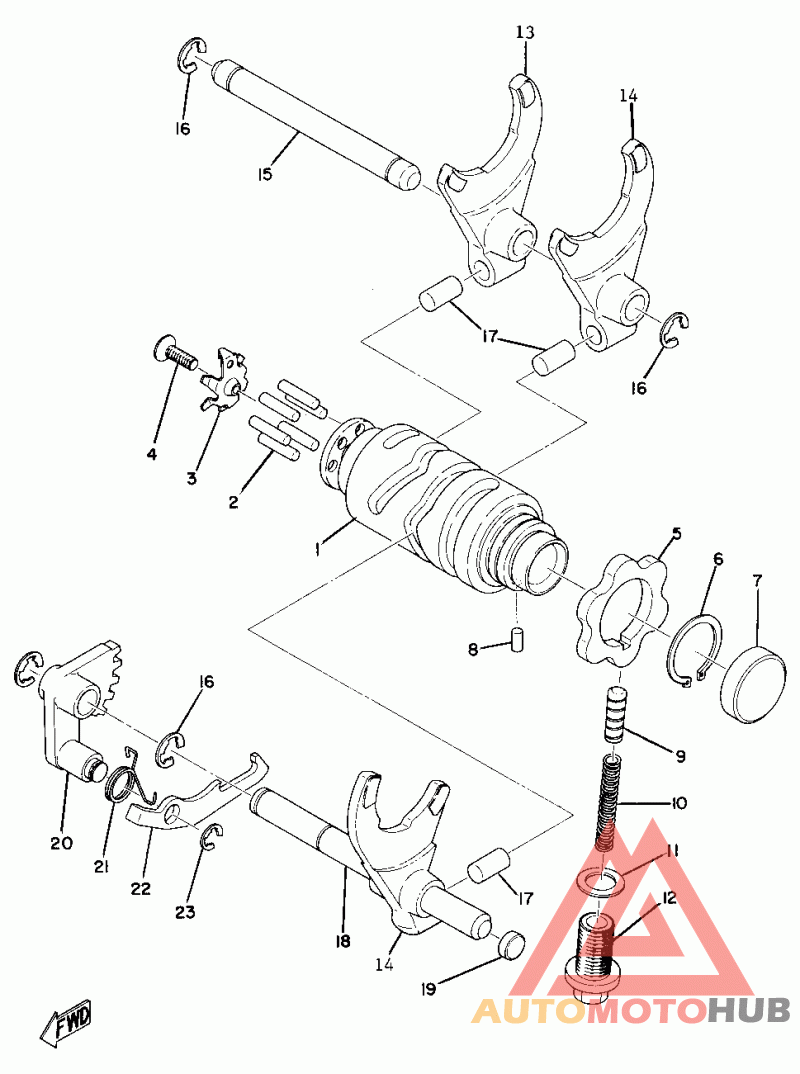 13
14
16
15
17
16
4
3
2
1
5
6
7
8
9
10
11
12
16
20
21
22
23
18
14
17
19
FWD
AUTOMOTOHUB