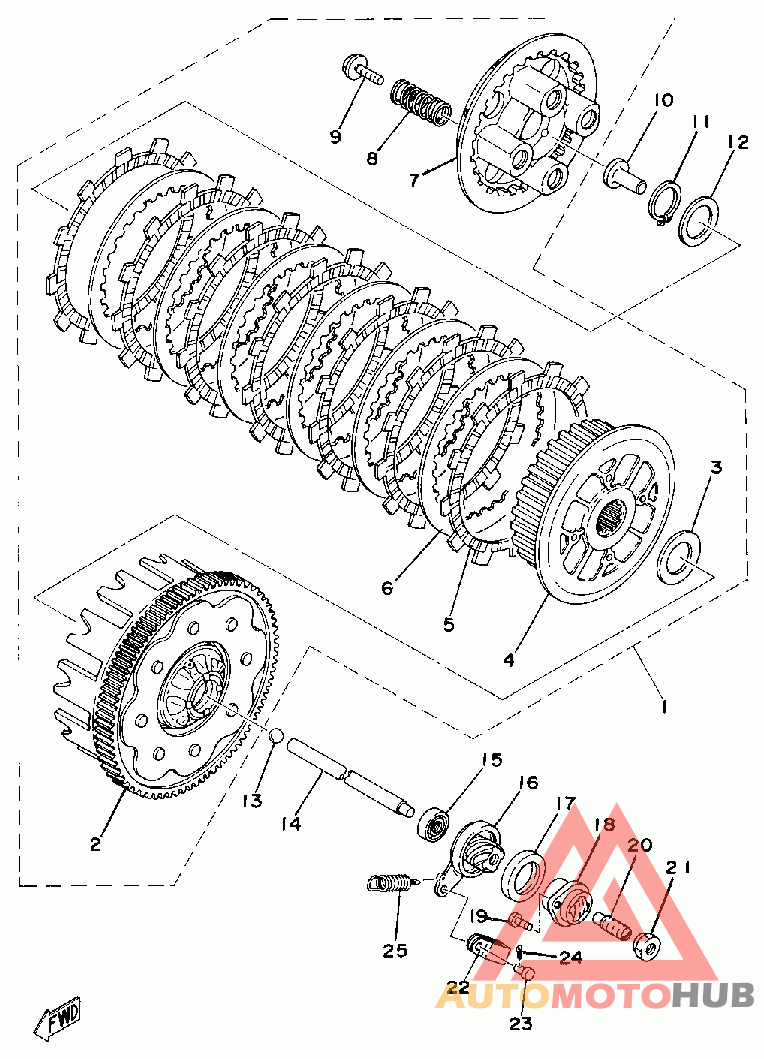 9
8
7
10
11
12
3
6
5
4
1
2
13
14
15
16
17
18
20
21
19
25
22
24
23
FWD
AUTOMOTOHUB