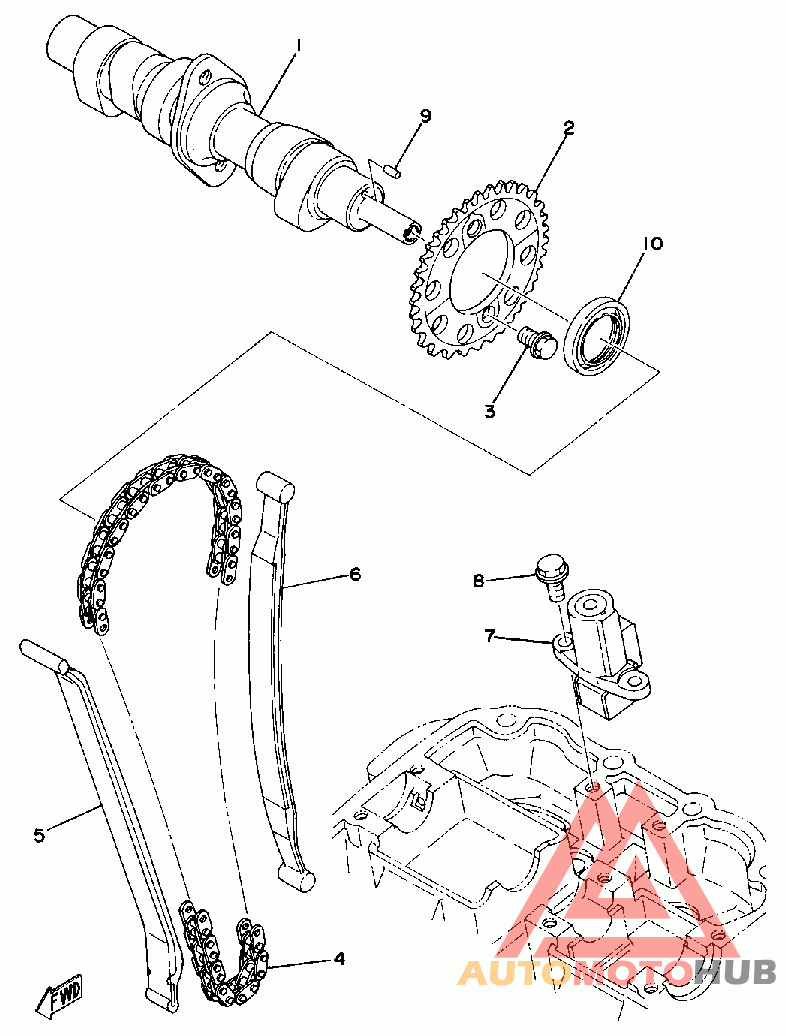 1
9
2
10
3
6
8
7
5
4
FWD
AUTOMOTOHUB