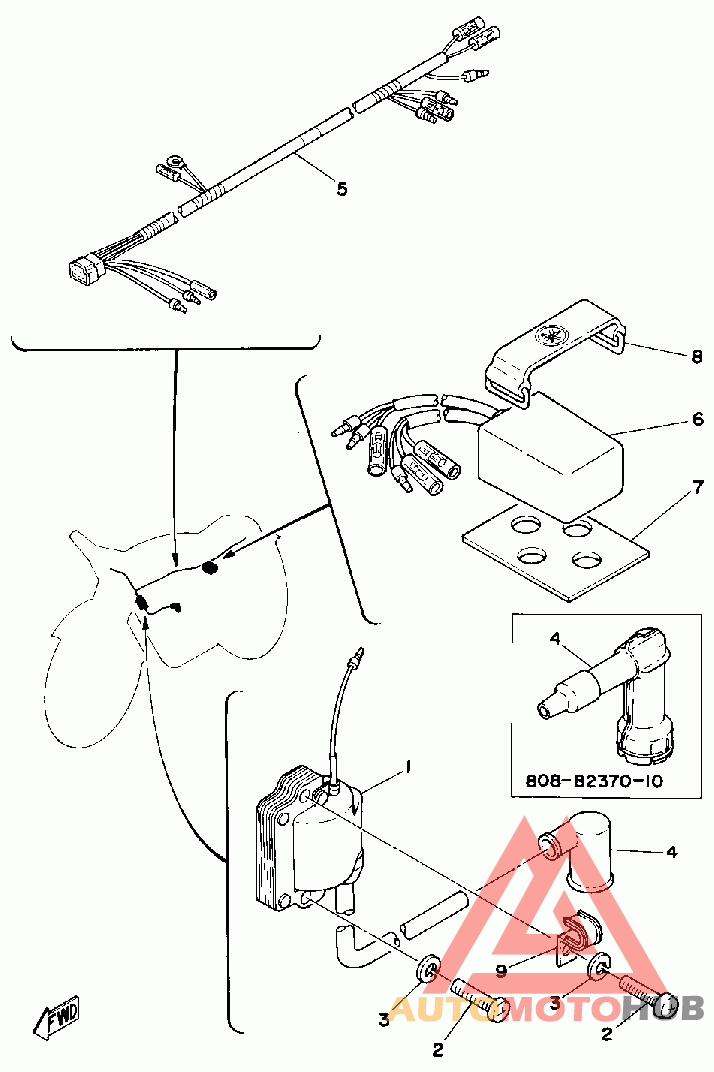 5
8
6
7
4
808-82370-10
1
4
9
3
3
2
2
FWD
AUTOMOTOHOB