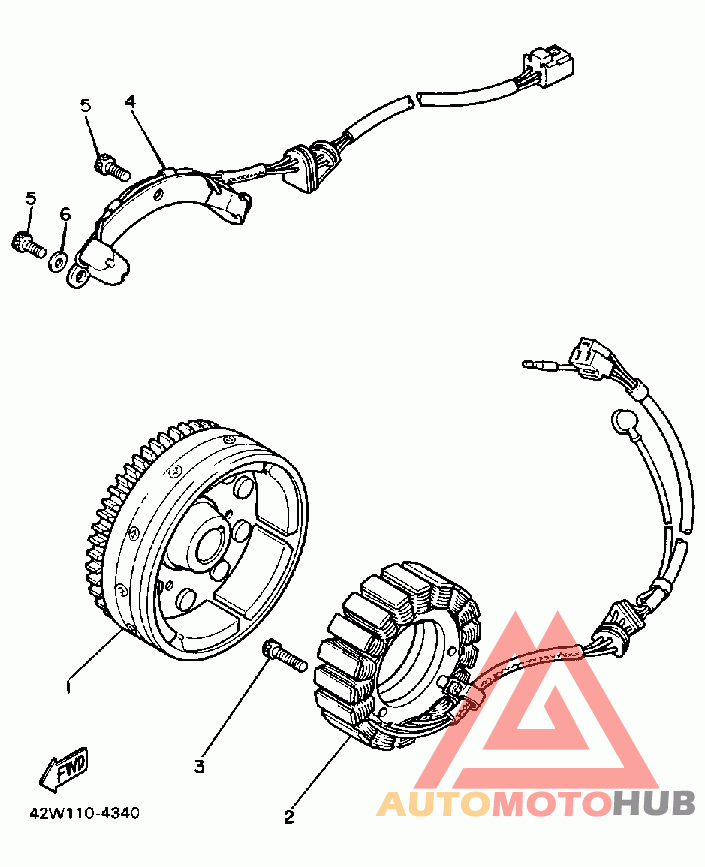 5
4
5
6
1
3
2
FWD
42W110-4340
AUTOMOTOHUB