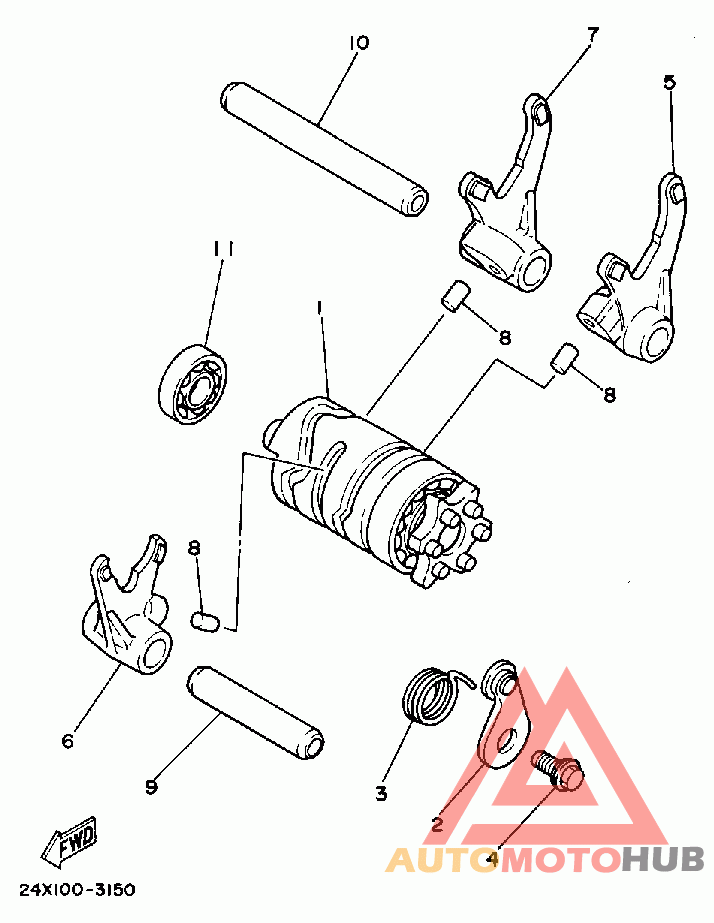 10
7
5
11
1
8
8
8
6
9
3
2
4
FWD
24X100-3150
AUTOMOTOHUB