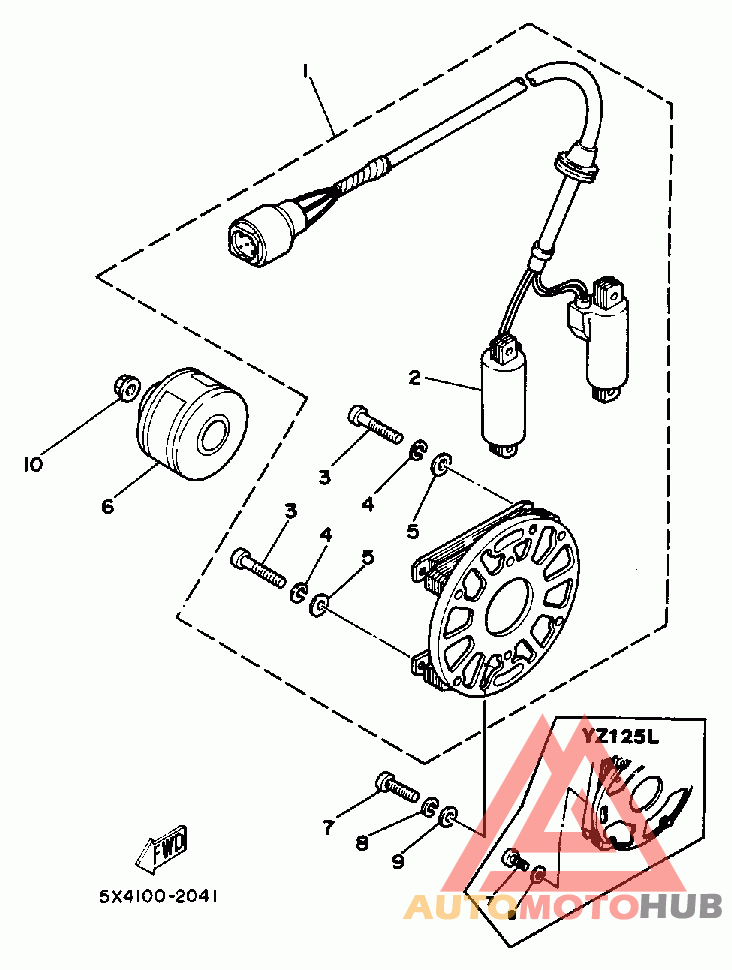 1

2

10

6

3

4

5

3

4

5

YZ125L

7

8

9

FWD

5X4100-2041

AUTOMOTOHUB