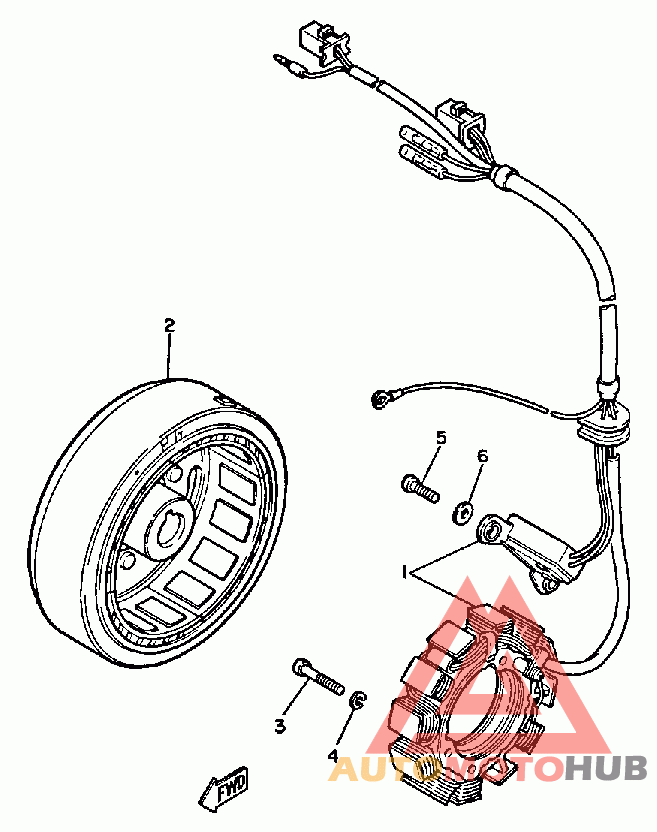 2
5
6
1
3
4
FWD
AUTOMOTOHUB