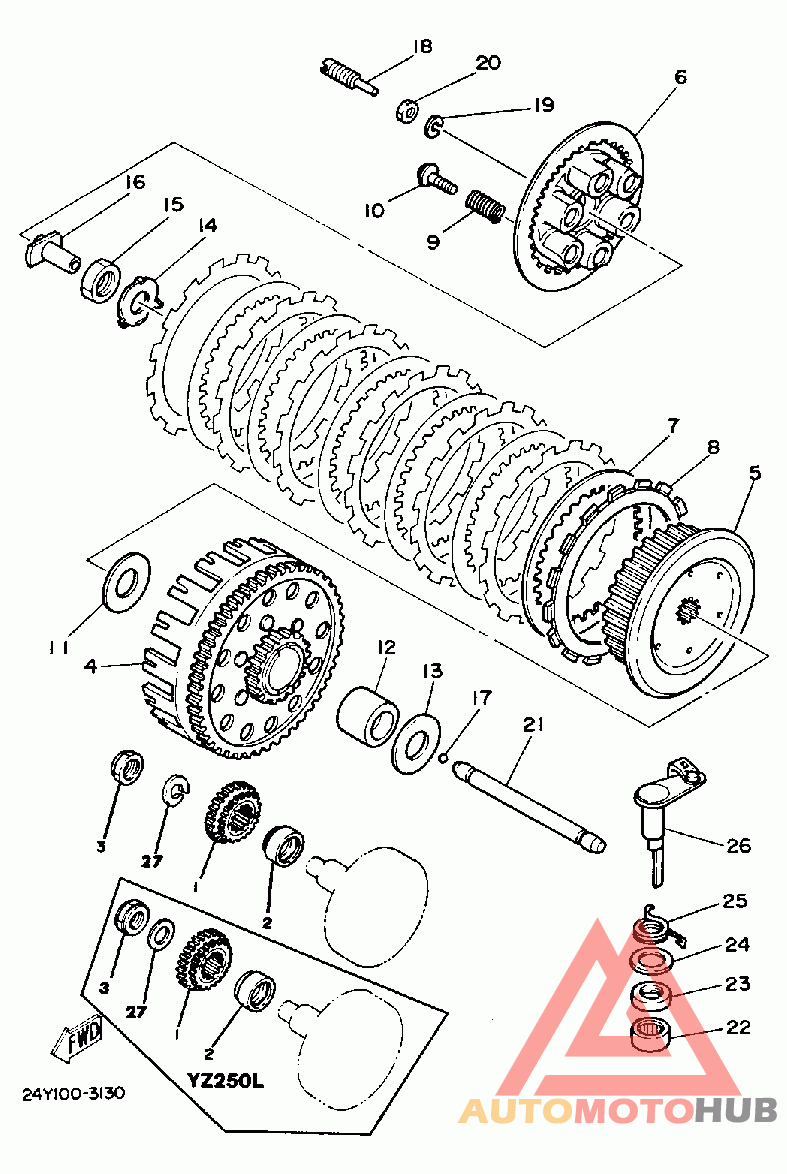 18
20
19
6
16
15
14
10
9
7
8
5
11
4
12
13
17
21
3
27
1
2
26
25
24
23
22
3
27
2
FWD
YZ250L
24Y100-3130
AUTOMOTOHUB