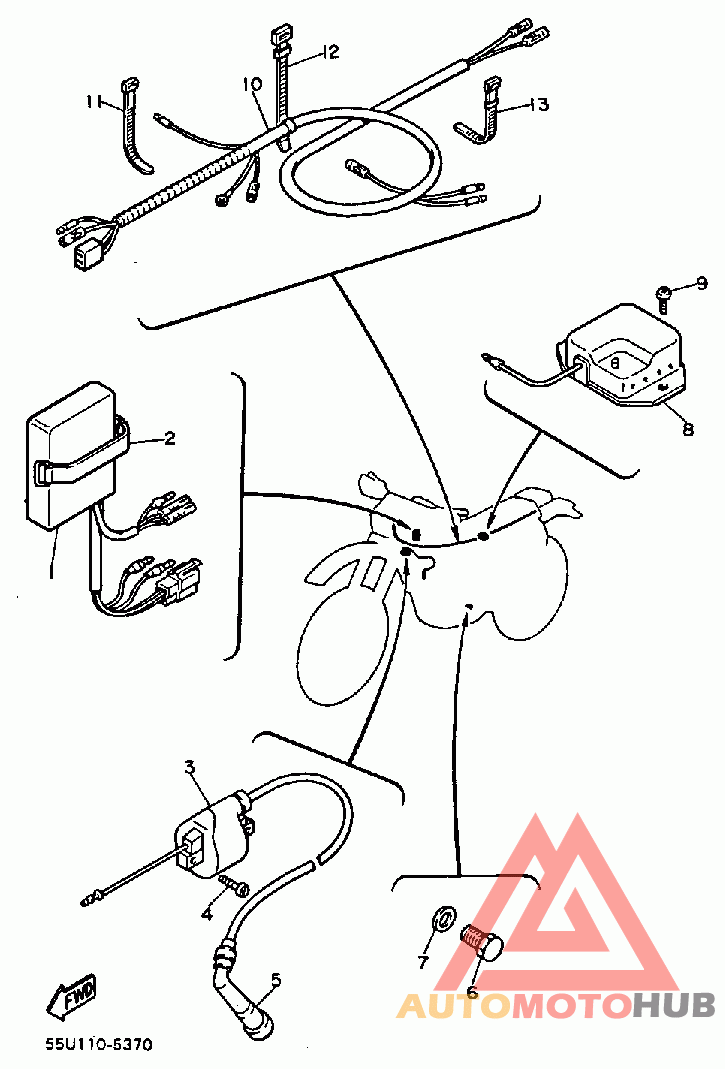 11
10
12
13
9
8
2
1
3
4
5
7
6
FWD
55U110-5370
AUTOMOTOHUB