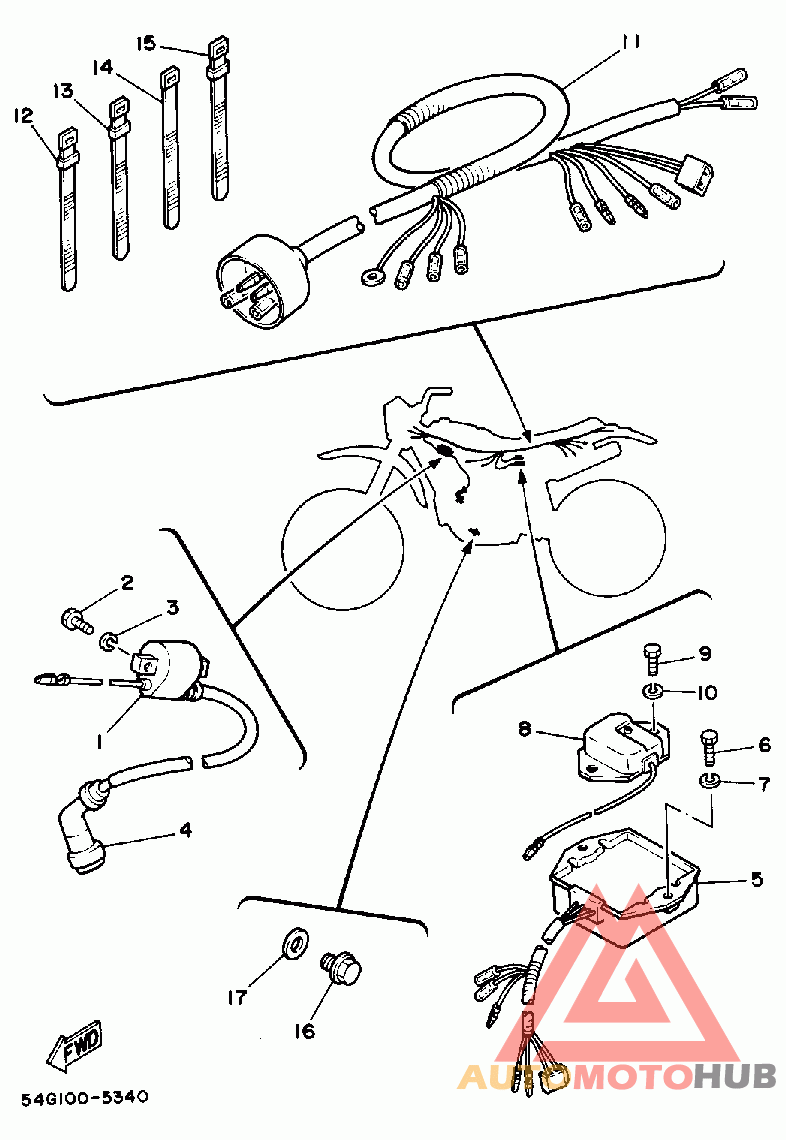 15
14
13
12
11
2
3
1
4
9
10
8
6
7
5
17
16
FWD
54G100-5340
AUTOMOTOHUB