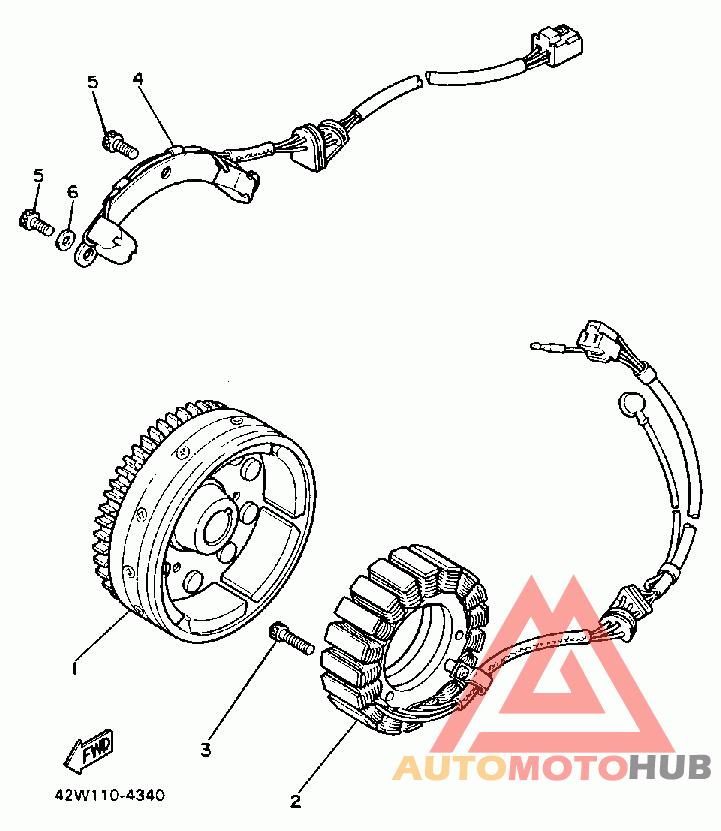 5
4
5
6
1
3
2
FWD
42W110-4340
AUTOMOTOHUB