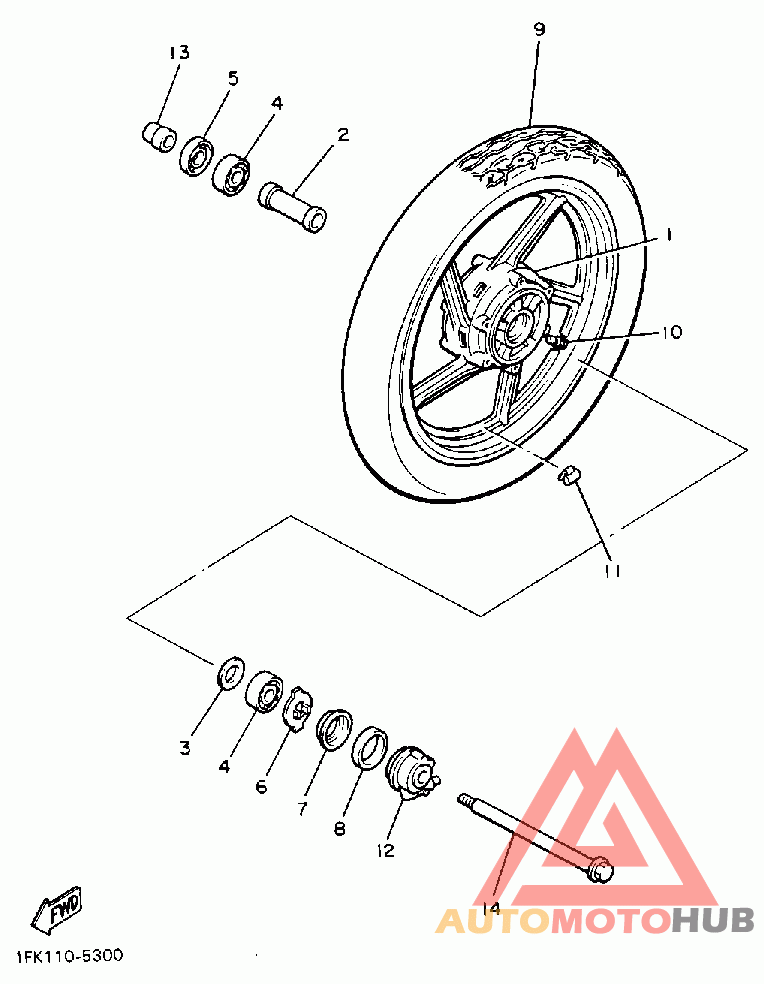 13
5
4
2
9
1
10
11
3
4
6
7
8
12
14
FWD
1FK110-5300
AUTOMOTOHUB