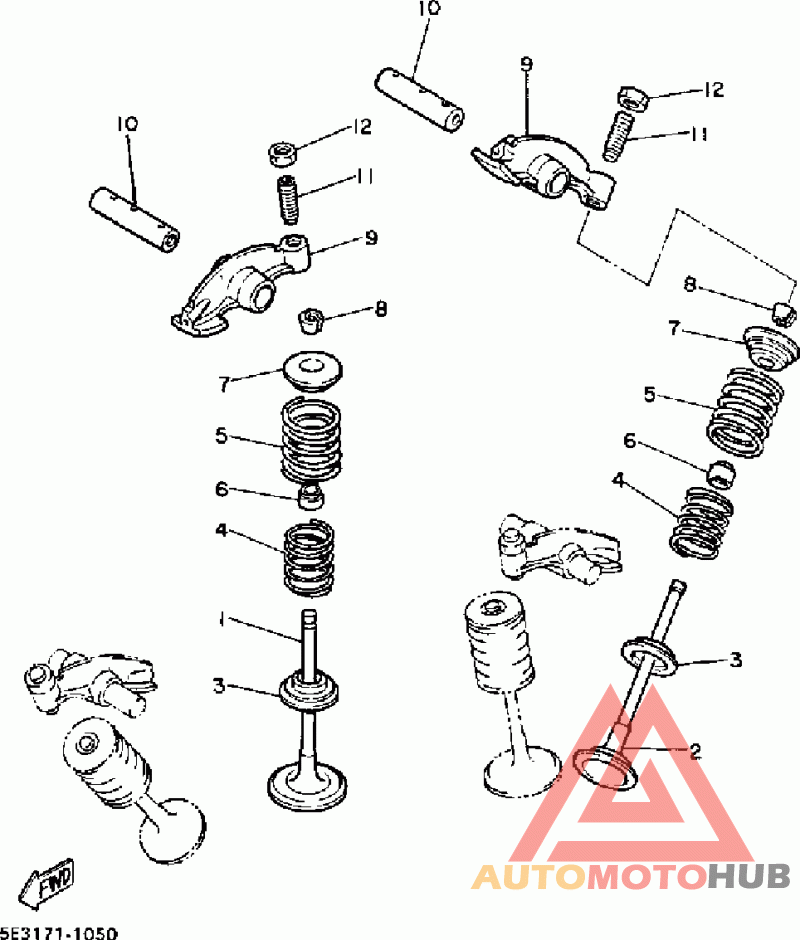 10
9
12
11
10
12
11
9
8
8
7
7
5
5
6
6
4
4
1
3
3
2
FWD
AUTOMOTOHUB
5E3171-1050