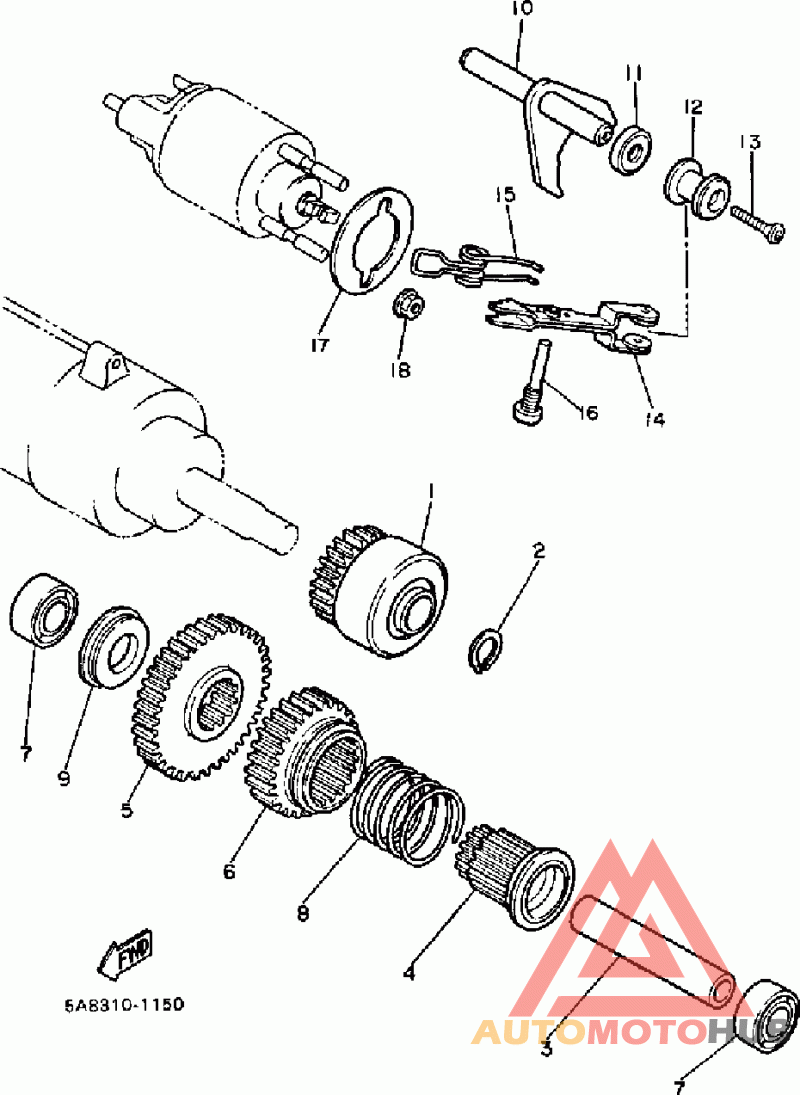 10
11
12
13
15
17
18
16
14
1
2
7
9
5
6
8
4
3
7
FWD
5A8310-1150
AUTOMOTOHUB