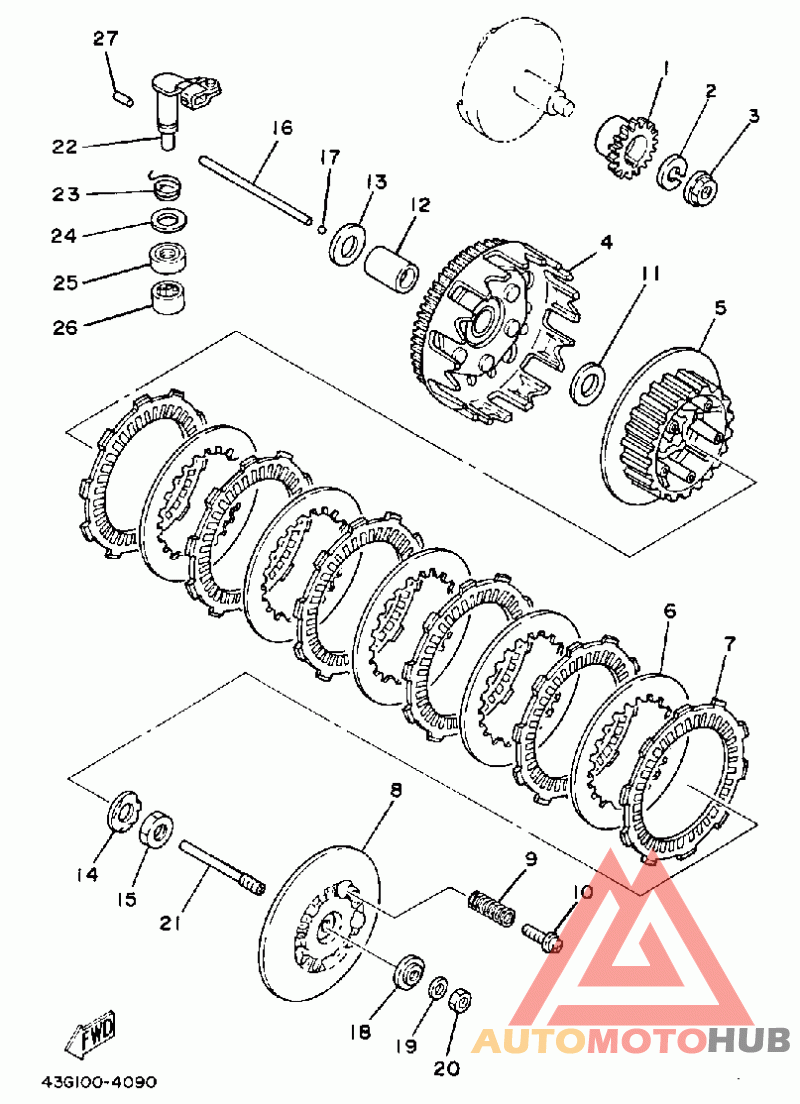 27
22
23
24
25
26
16
17
13
12
1
2
3
4
11
5
6
7
8
9
10
14
15
21
18
19
20
FWD
43G100-4090
AUTOMOTOHUB