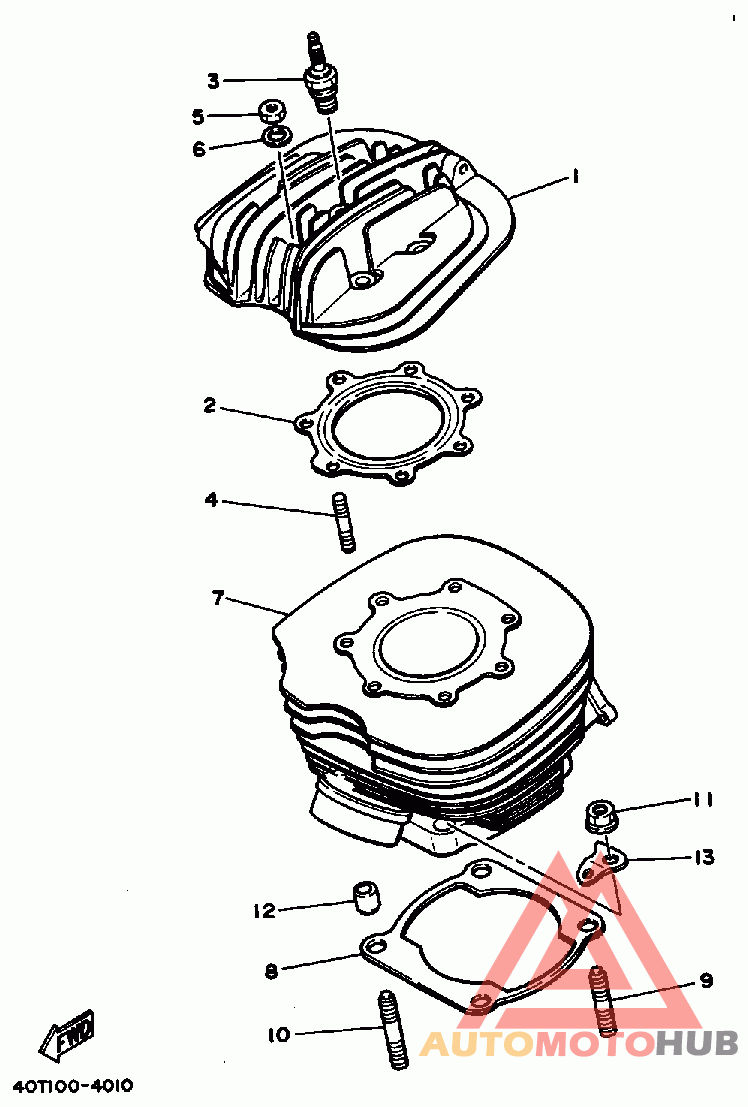 3
5
6
1
2
4
7
11
13
12
8
9
10
FWD
40T100-4010
AUTOMOTOHUB