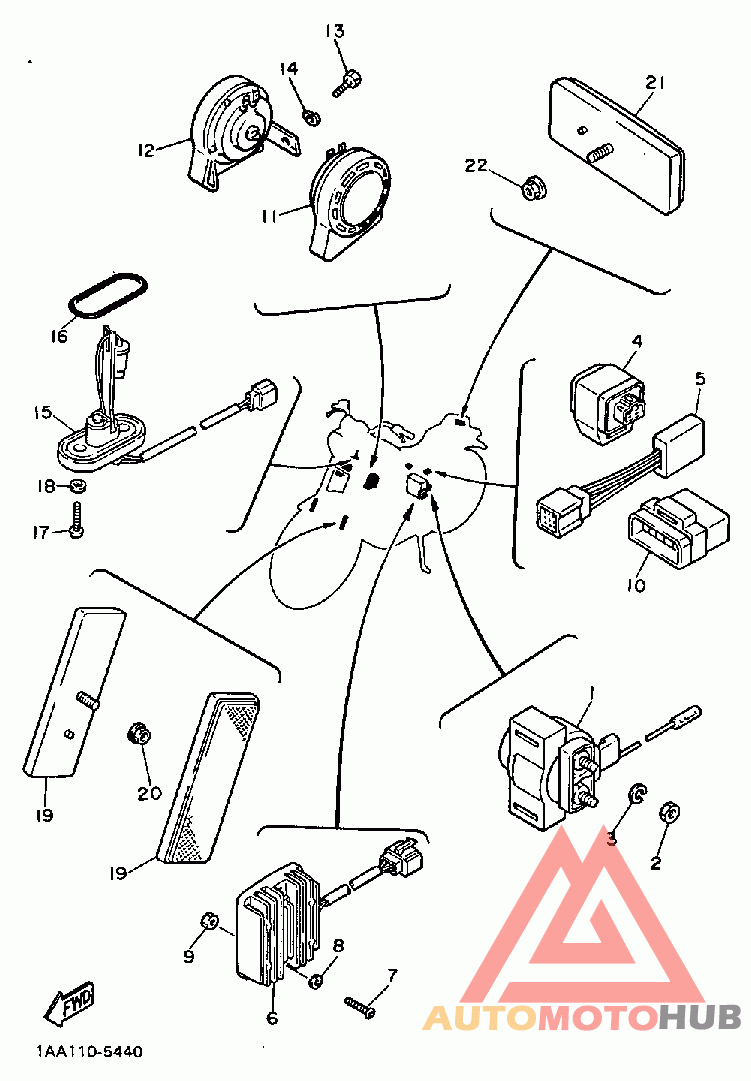 13
14
21
12
22
11
16
4
5
15
18
17
10
1
19
20
3
2
19
9
8
7
6
FWD
1AA110-5440
AUTOMOTOHUB