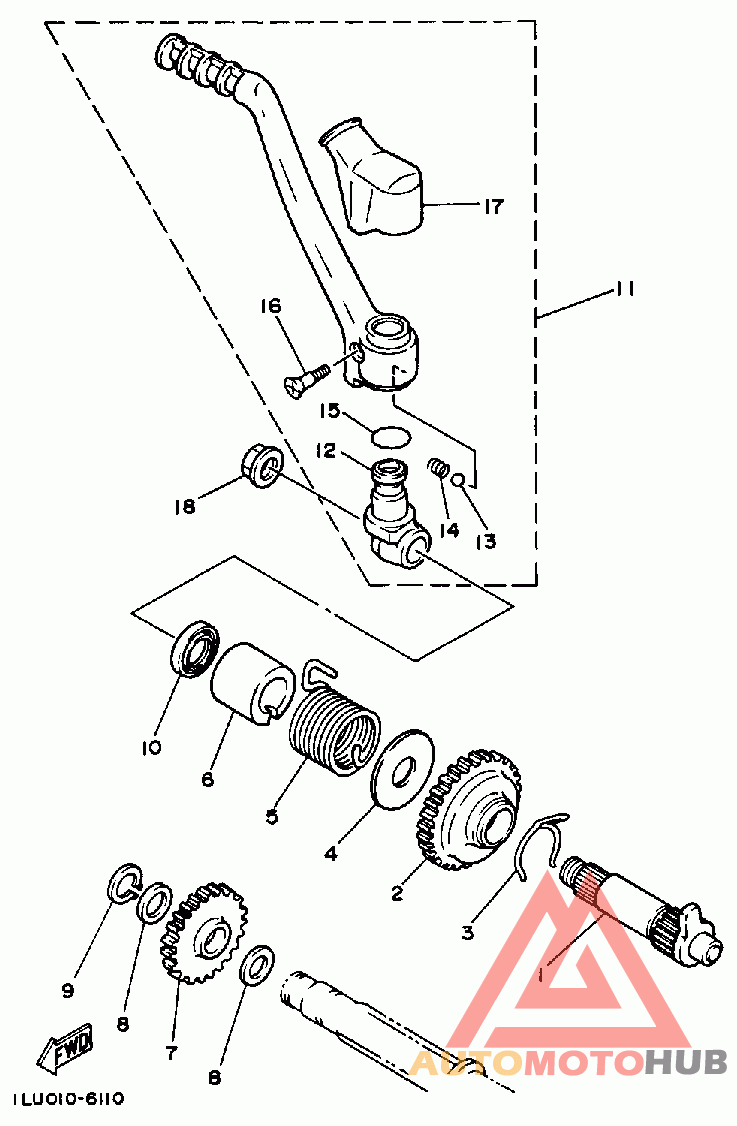 17
11
16
15
12
18
14
13
10
6
5
4
2
3
1
9
8
7
8
FWD
1LU010-6110
AUTOMOTOHUB