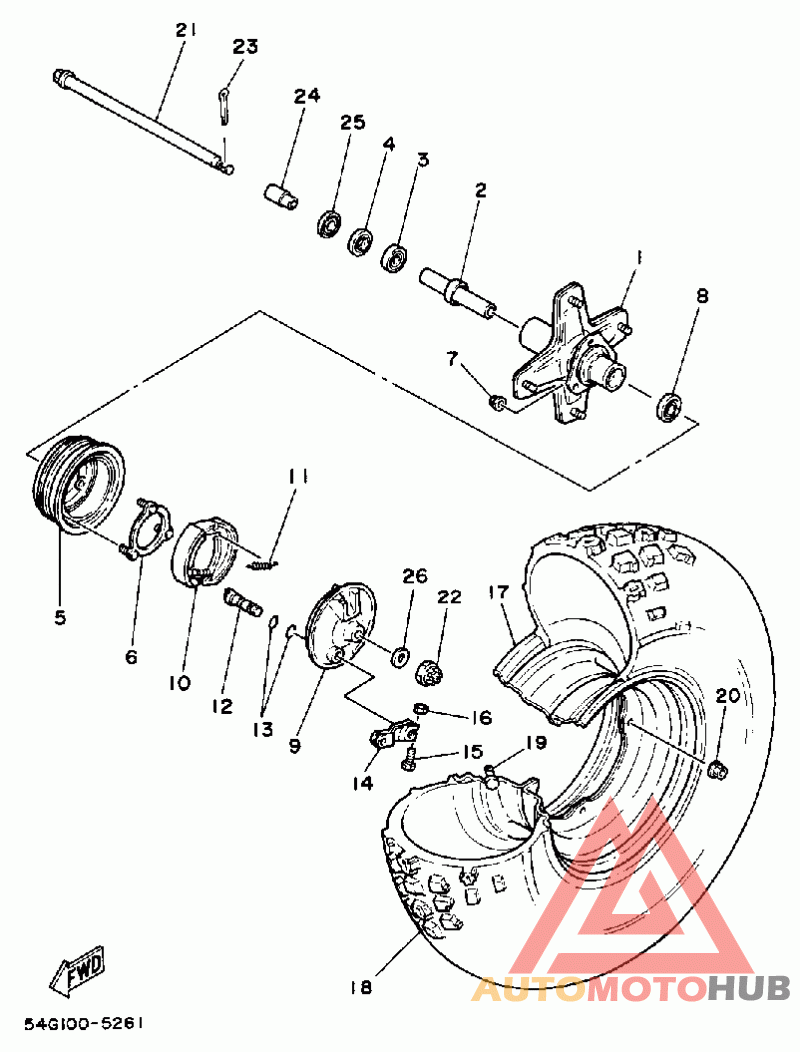 21
23
24
25
4
3
2
1
8
7
11
5
6
10
12
13
9
26
22
17
16
15
14
19
20
18
FWD
54G100-5261
AUTOMOTOHUB