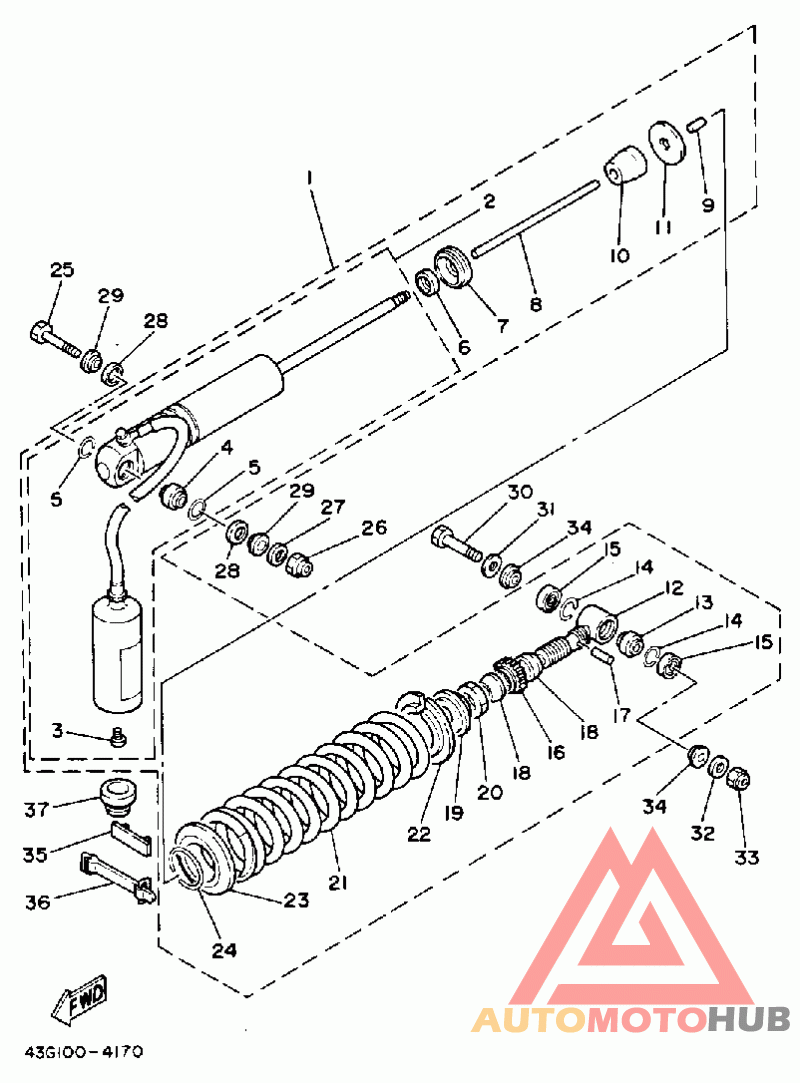 1
2
9
11
10
8
7
6
25
29
28
5
4
5
29
27
26
28
30
31
34
15
14
12
13
14
15
17
18
16
18
20
19
22
21
23
24
3
37
35
36
34
32
33
FWD
43G100-4170
AUTOMOTOHUB