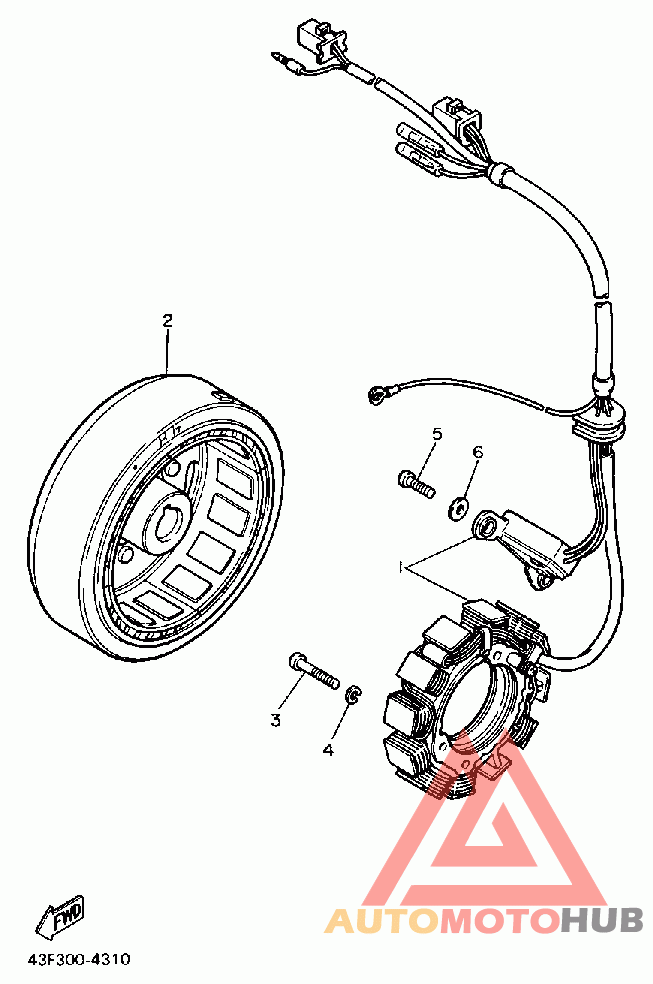 2

5

6

1

3

4

FWD

43F300-4310

AUTOMOTOHUB