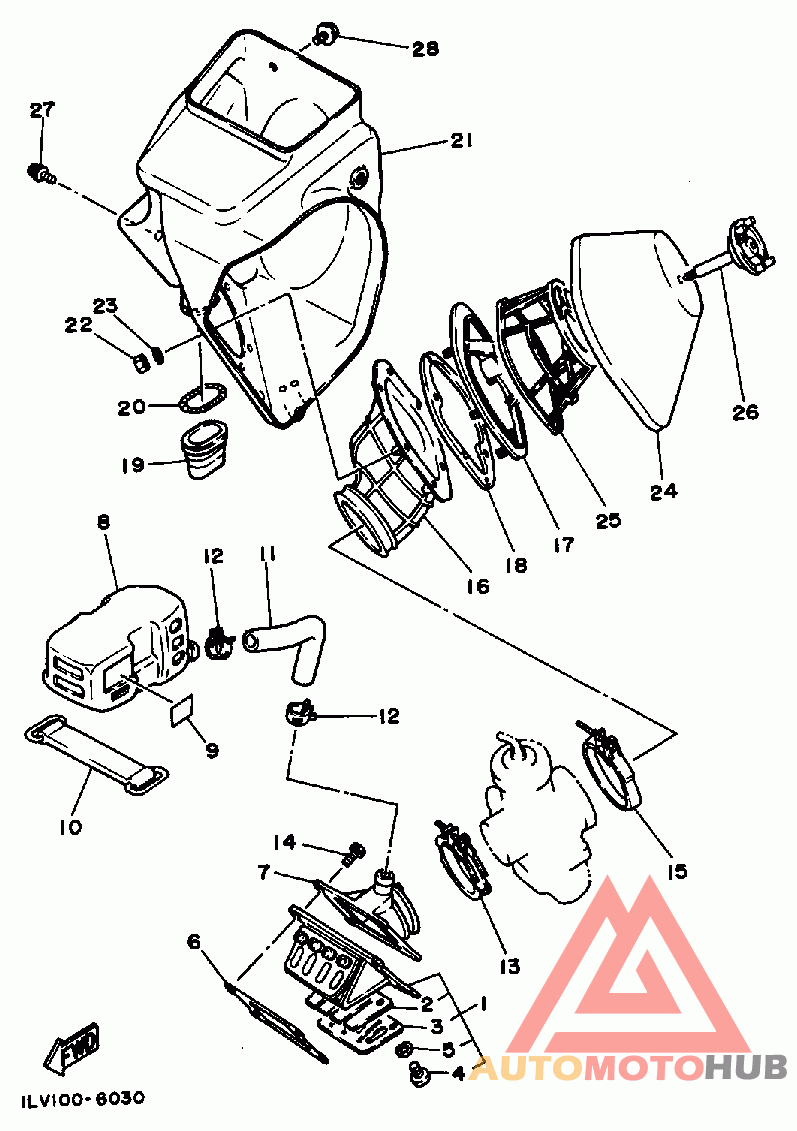 28
27
21
23
22
20
19
26
24
25
17
18
16
8
12
11
9
12
10
15
14
7
13
6
2
1
3
5
4
FWD
ILV100-6030
AUTOMOTOHUB