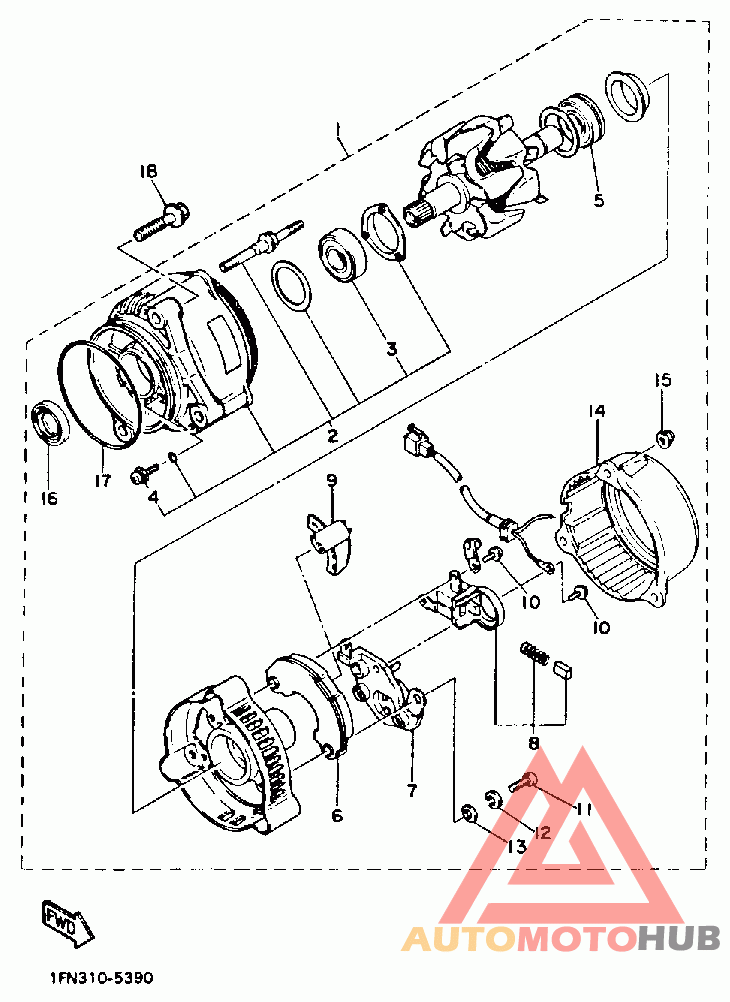 1
18
5
3
2
15
14
16
17
4
9
10
10
8
7
6
11
12
13
FWD
AUTOMOTOHUB
1FN310-5390