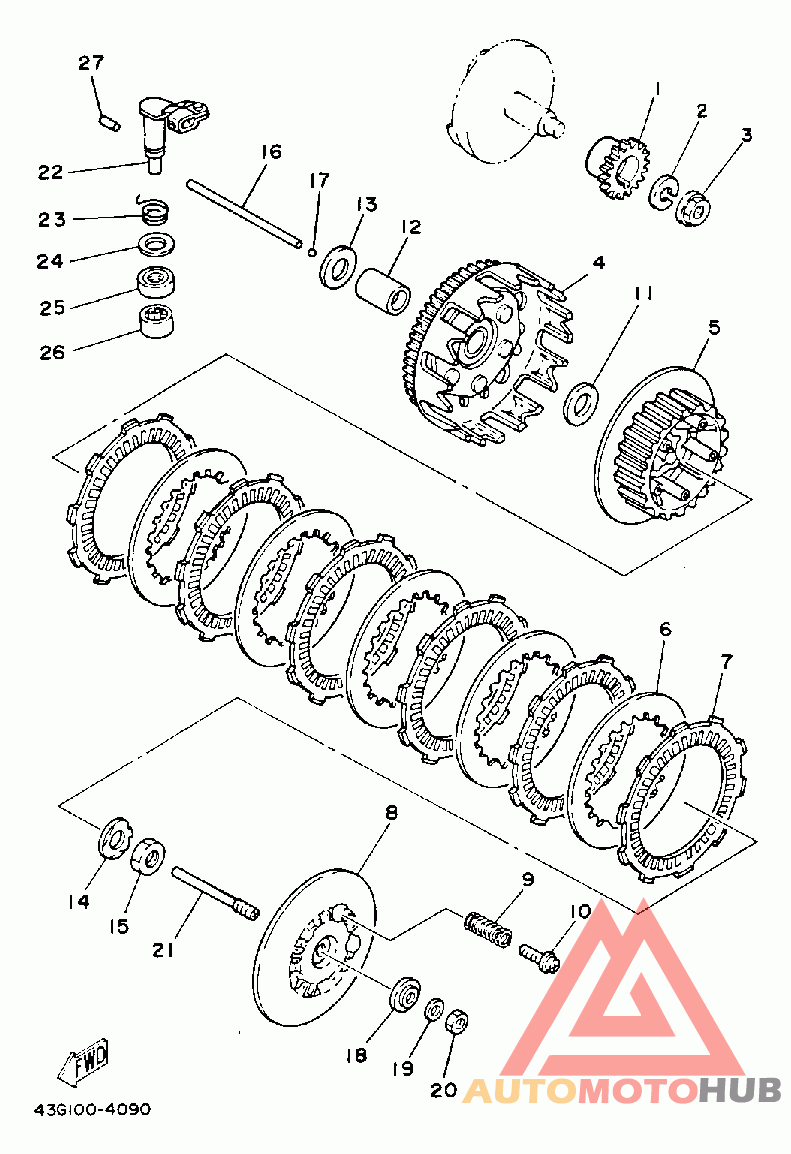 27
22
23
24
25
26
16
17
13
12
1
2
3
4
11
5
6
7
8
9
10
14
15
21
18
19
20
FWD
43G100-4090
AUTOMOTOHUB