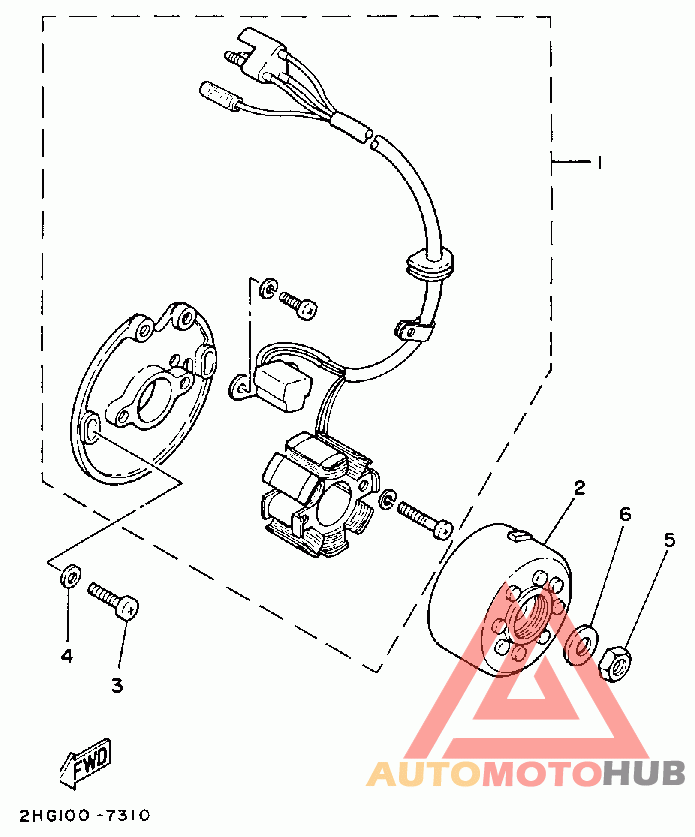 1
2
6
5
4
3
FWD
AUTOMOTOHUB
2HG100-7310