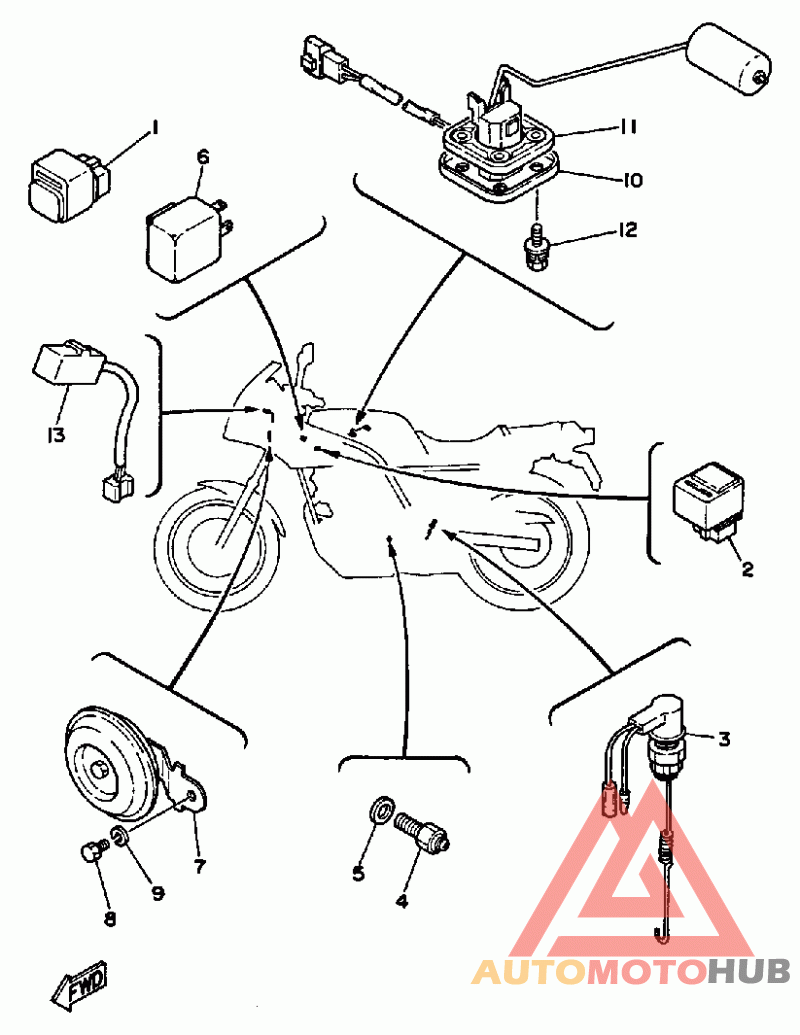 1
6
11
10
12
13
2
3
7
9
8
5
4
FWD
AUTOMOTOHUB