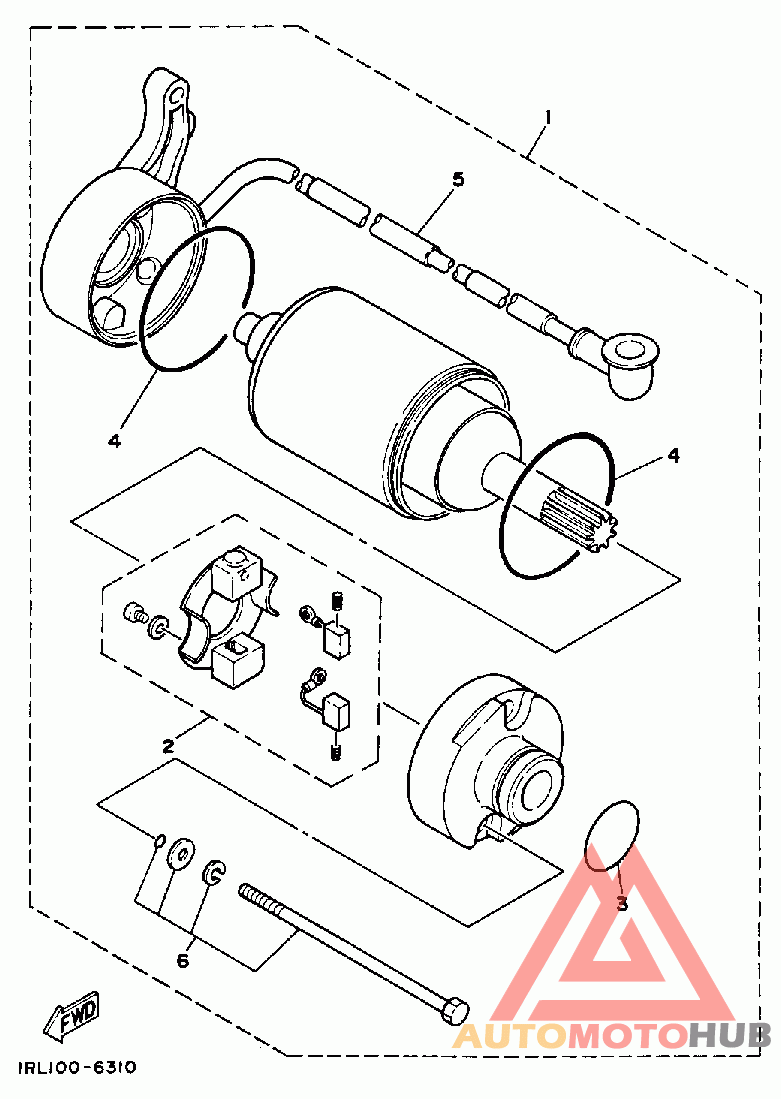 1
5
4
4
2
3
6
FWD
IRL100-6310
AUTOMOTOHUB