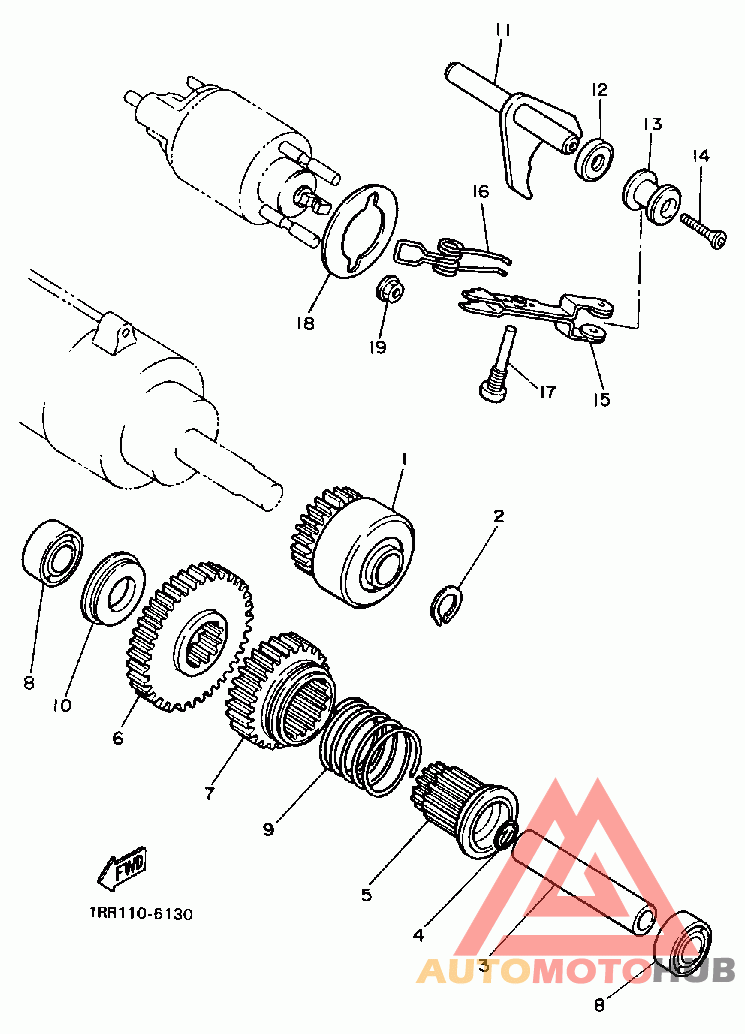 11
12
13
14
16
18
19
17
15
1
2
8
10
6
7
9
5
4
3
8
FWD
1RR110-6130
AUTOMOTOHUB