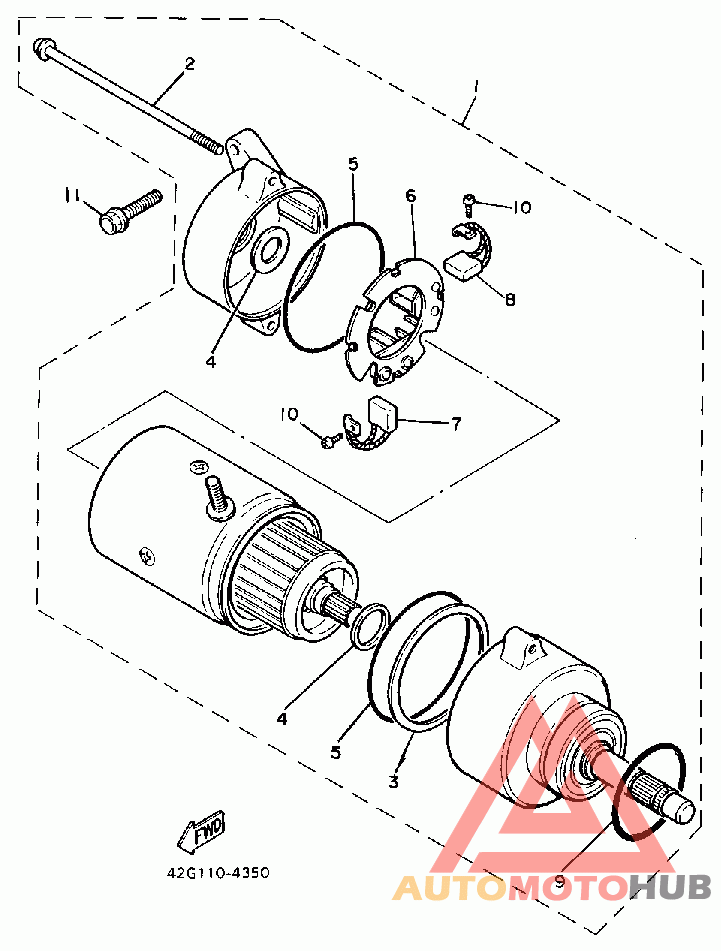 2
1
11
5
6
10
8
4
10
7
4
5
3
9
FWD
42G110-4350
AUTOMOTOHUB