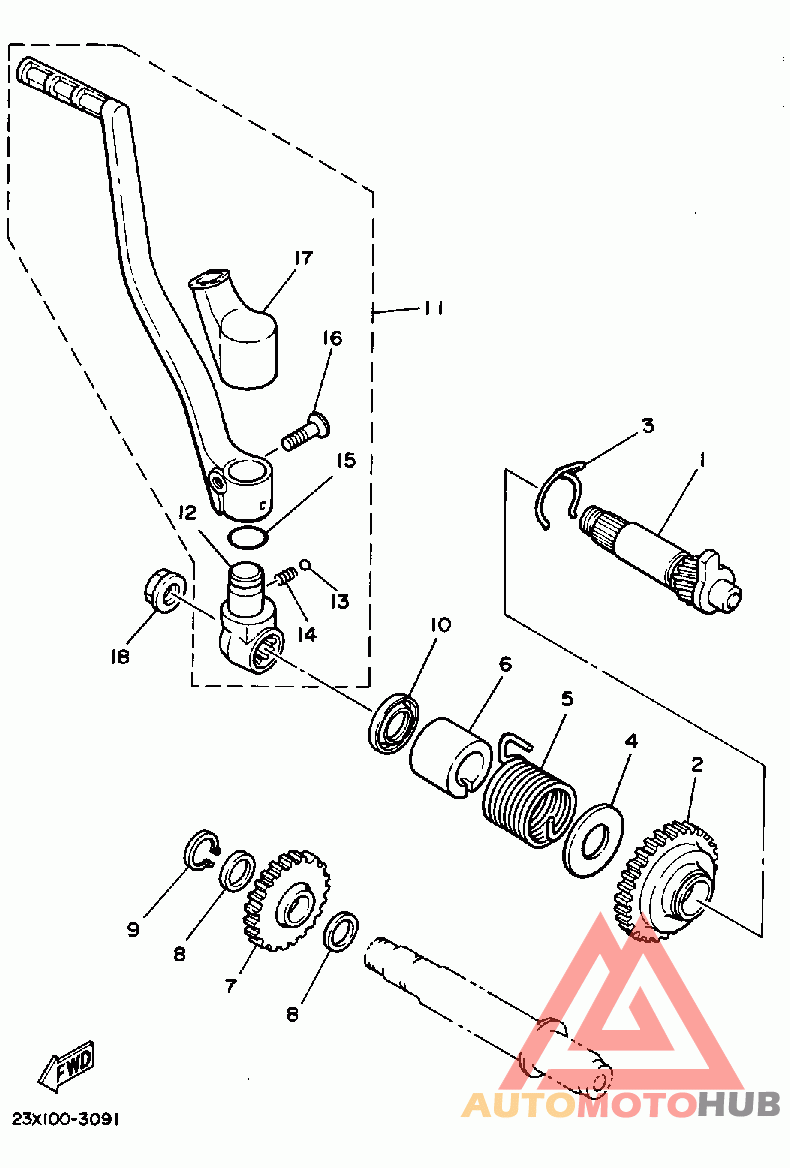 17
11
16
15
3
1
12
13
14
18
10
6
5
4
2
9
8
7
8
FWD
23X100-3091
AUTOMOTOHUB