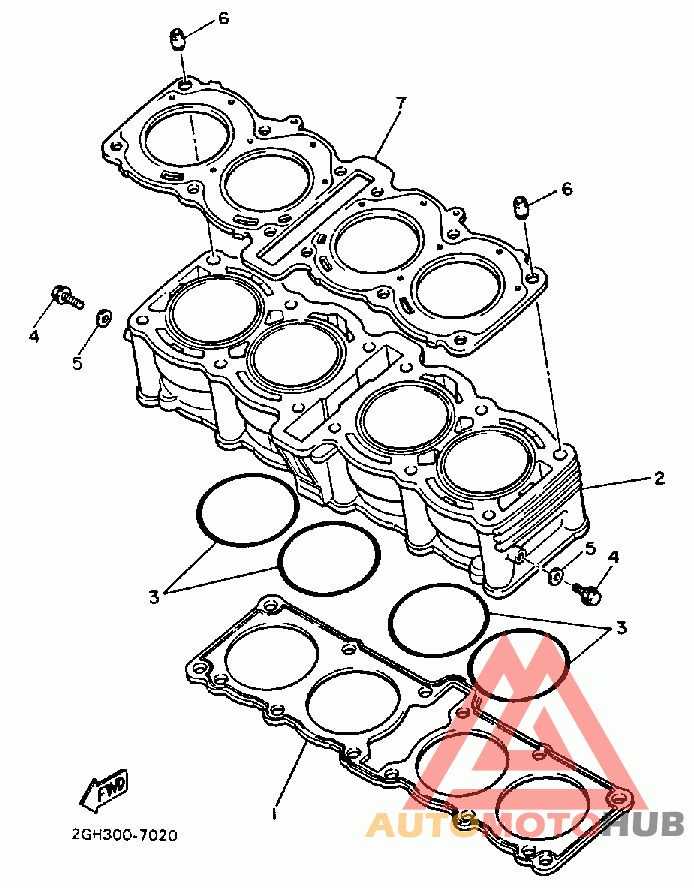 6
7
6
4
5
2
5
4
3
3
1
FWD
2GH300-7020
AUTOMOTOHUB