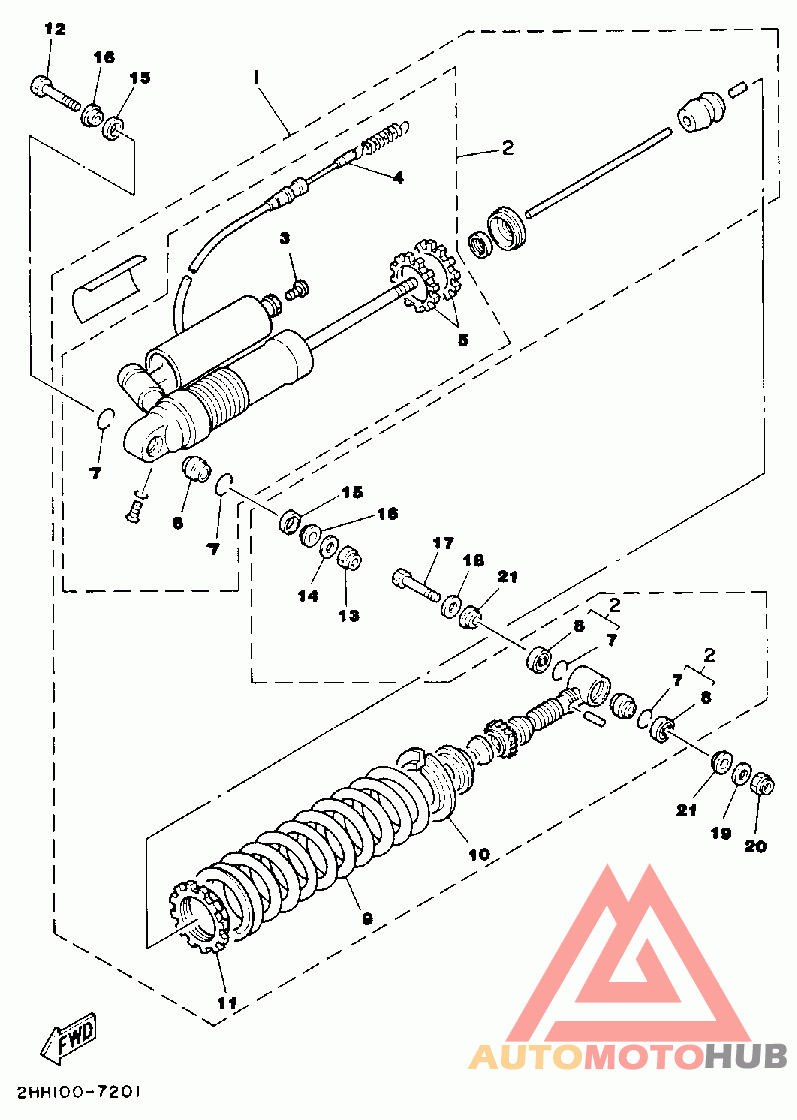 12
16
15
1
2
4
3
5
7
6
7
15
16
14
13
17
18
21
2
8
7
2
7
8
21
19
20
10
9
11
FWD
2HH100-7201
AUTOMOTOHUB