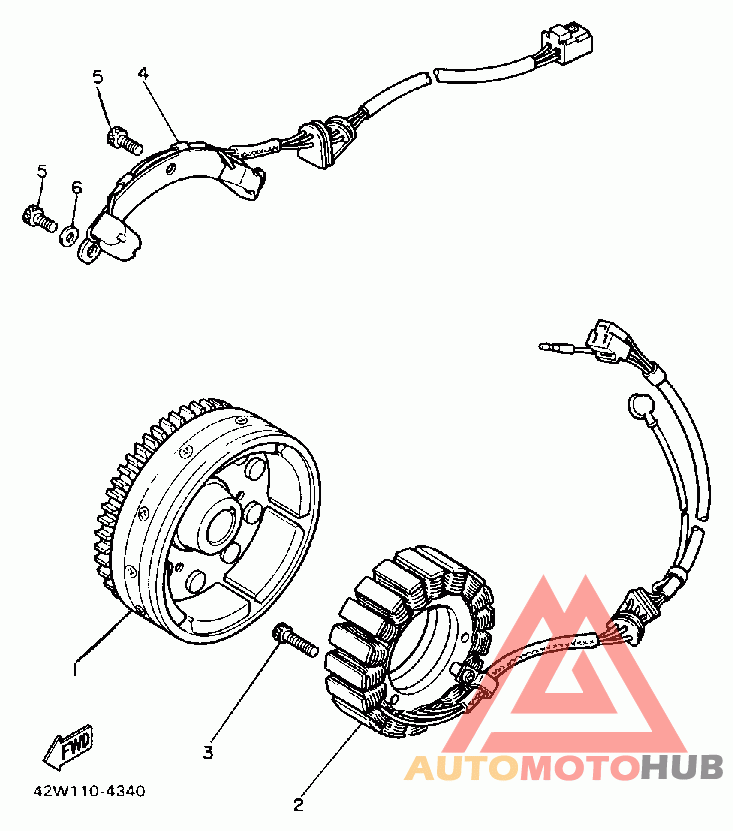 5
4
5
6
1
3
2
FWD
42W110-4340
AUTOMOTOHUB