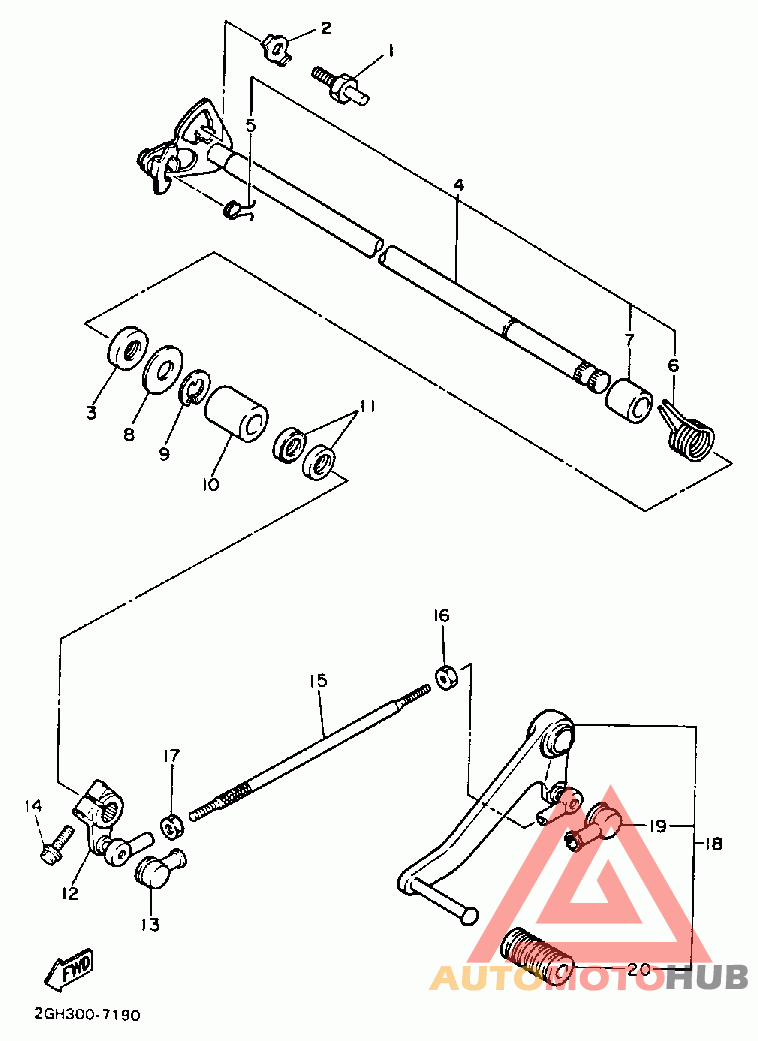 2
1
5
4
7
6
3
8
9
10
11
16
15
17
14
12
13
19
18
20
FWD
2GH300-7190
AUTOMOTOHUB