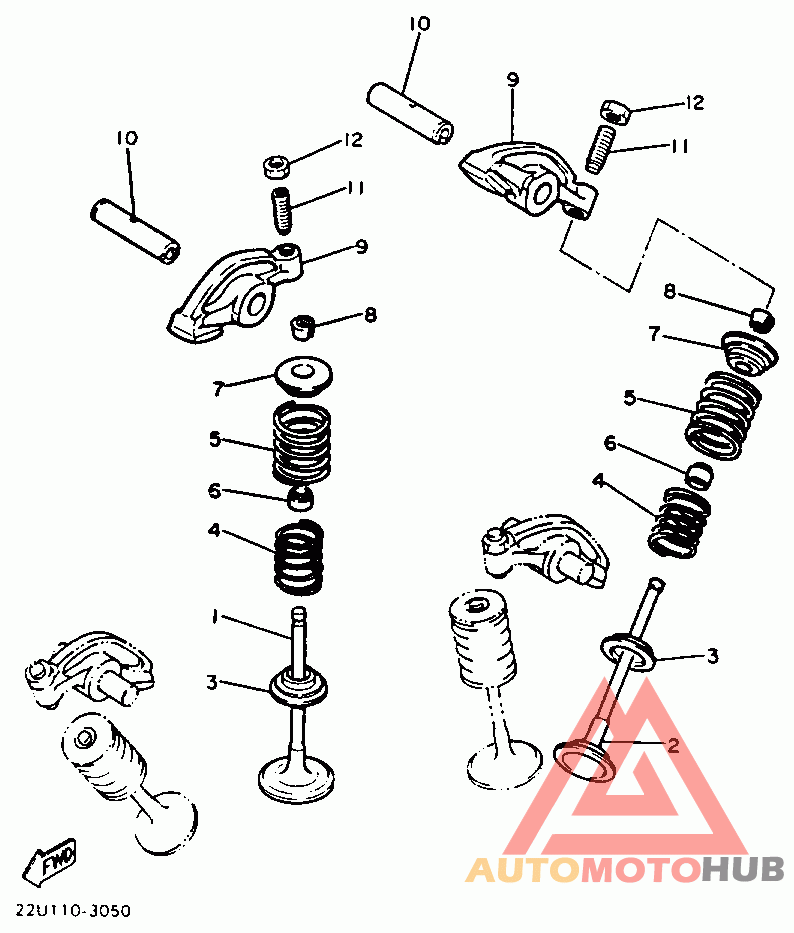 10
9
12
11
10
12
11
9
8
8
7
7
5
5
6
6
4
4
1
3
3
2
FWD
22U110-3050
AUTOMOTOHUB