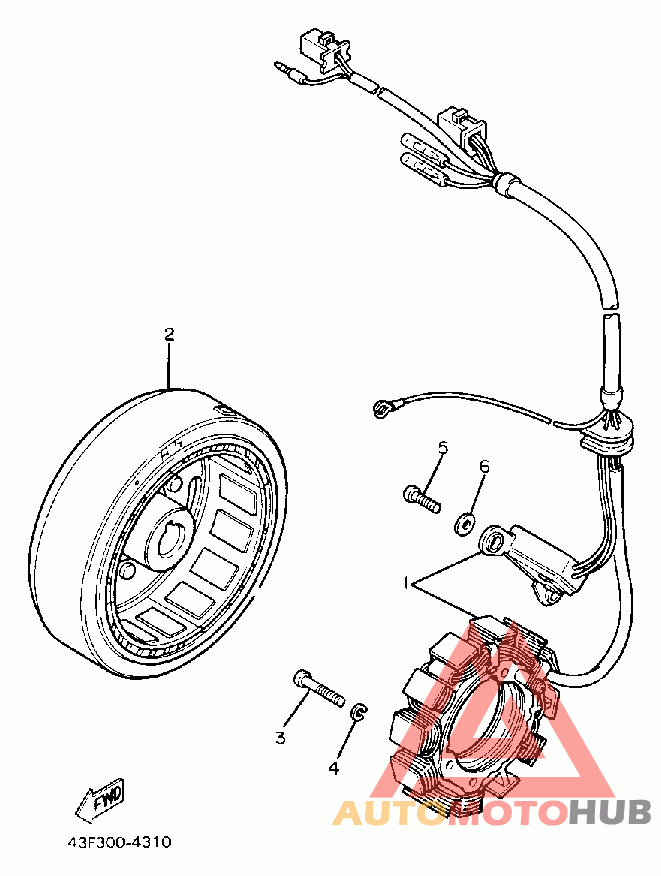 2
5
6
1
3
4
FWD
43F300-4310
AUTOMOTOHUB