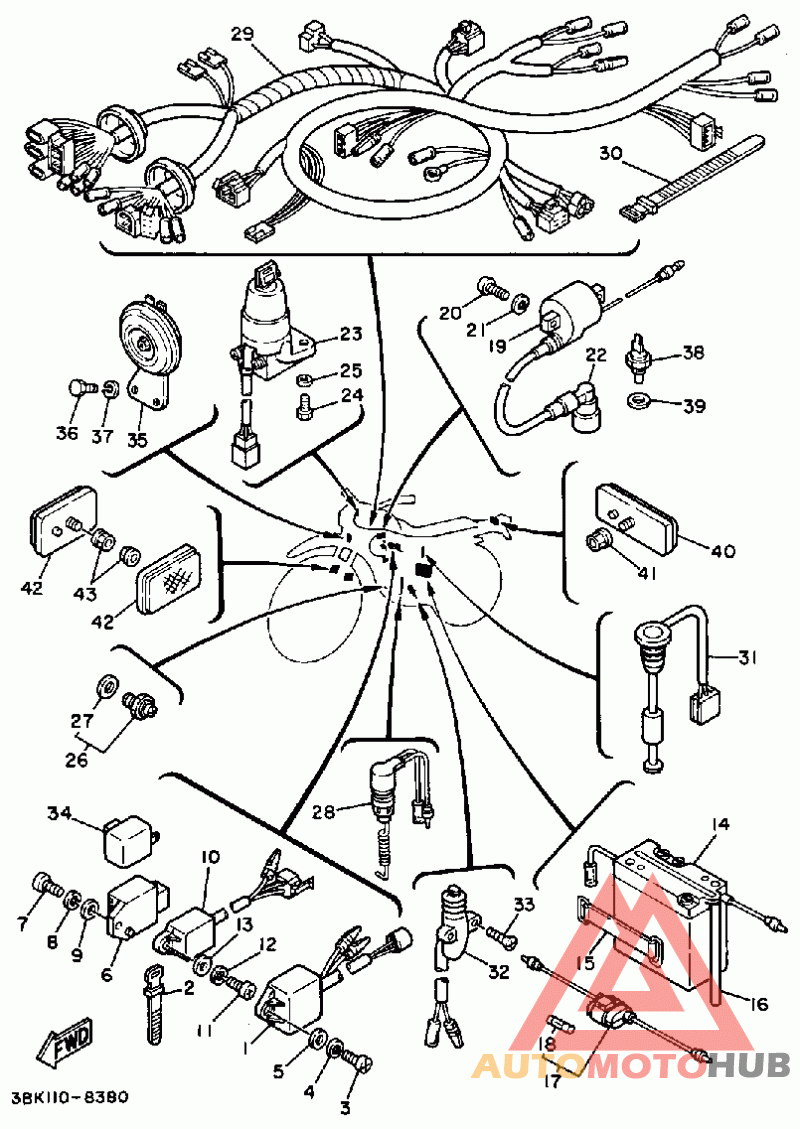 29
30
20
21
19
22
38
39
23
25
24
36
37
35
42
43
42
40
41
31
27
26
28
34
10
13
12
11
7
8
9
6
2
1
5
4
3
33
32
14
15
16
18
17
FWD
3BK110-8380
AUTOMOTOHUB