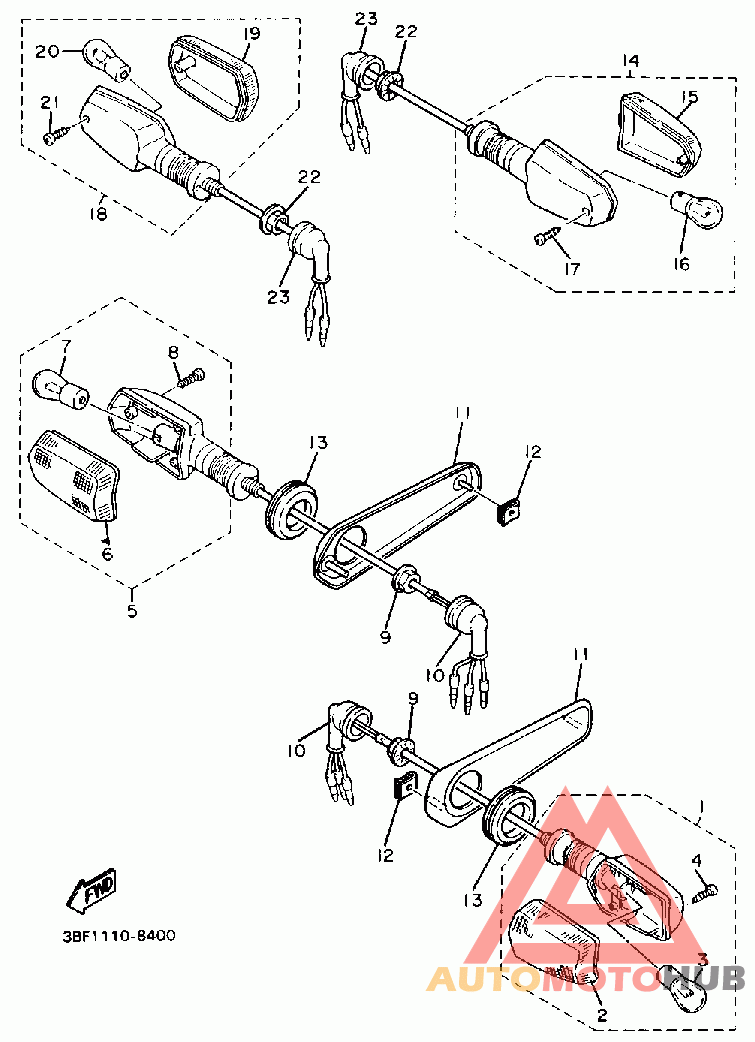 20
19
21
18
22
23
23
22
14
15
17
16
7
8
6
5
13
11
12
9
10
11
10
9
12
13
1
4
3
2
FWD
3BF1110-8400
AUTOMOTOHUB