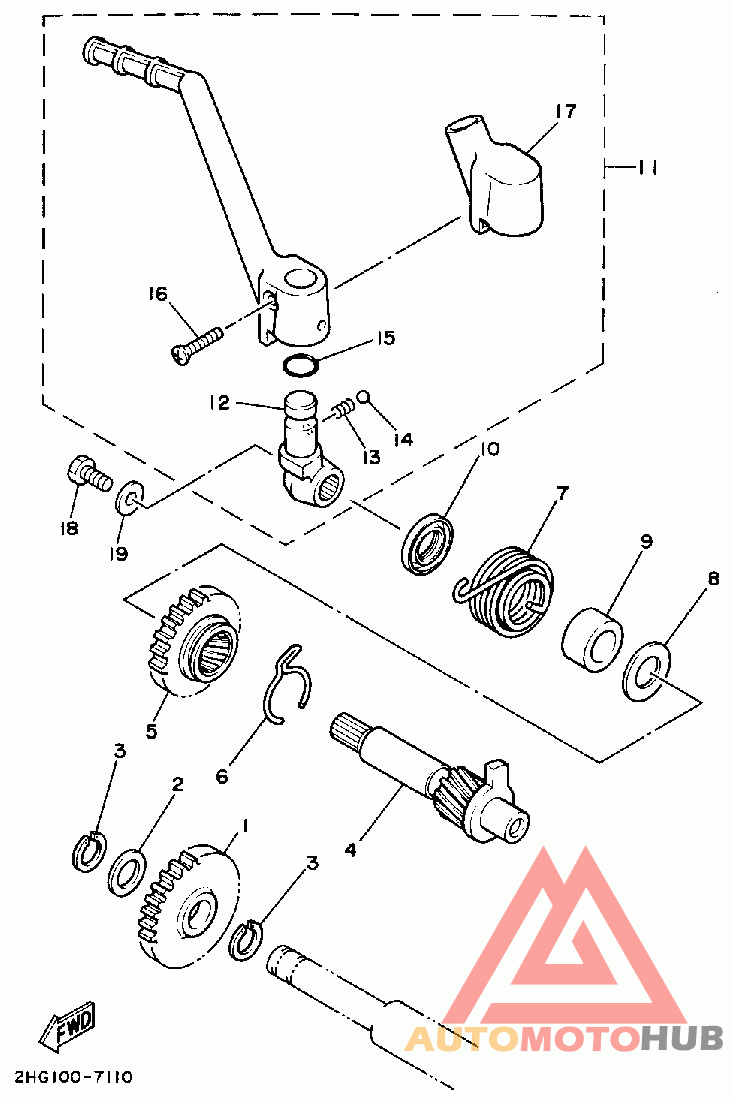 17
11
16
15
12
13
14
10
18
19
7
9
8
5
6
3
2
1
4
3
FWD
2HG100-7110
AUTOMOTOHUB