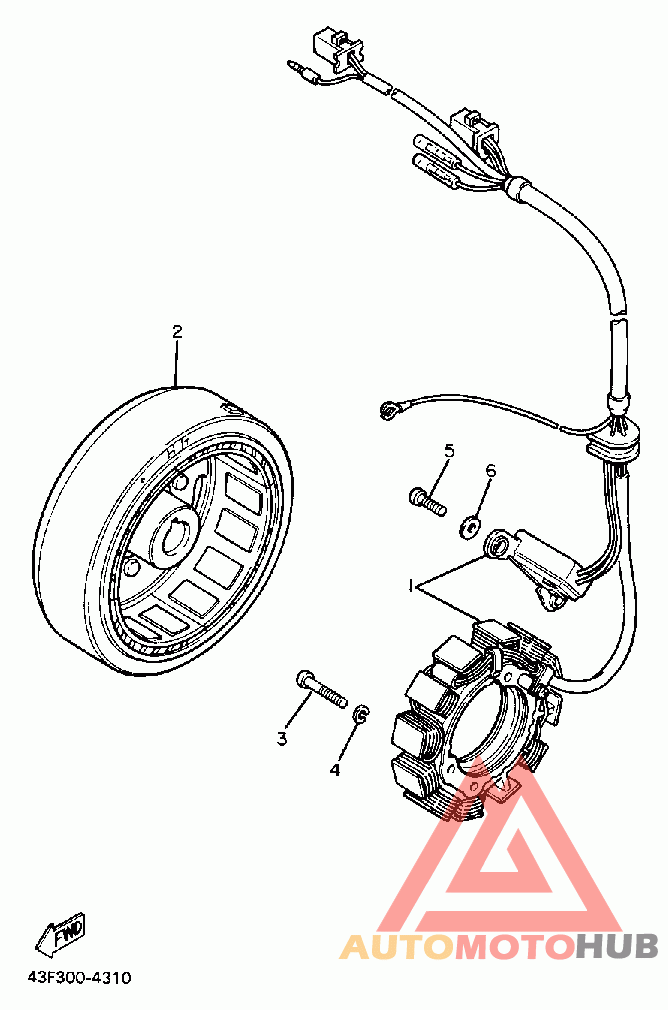 2

5

6

1

3

4

FWD

43F300-4310

AUTOMOTOHUB