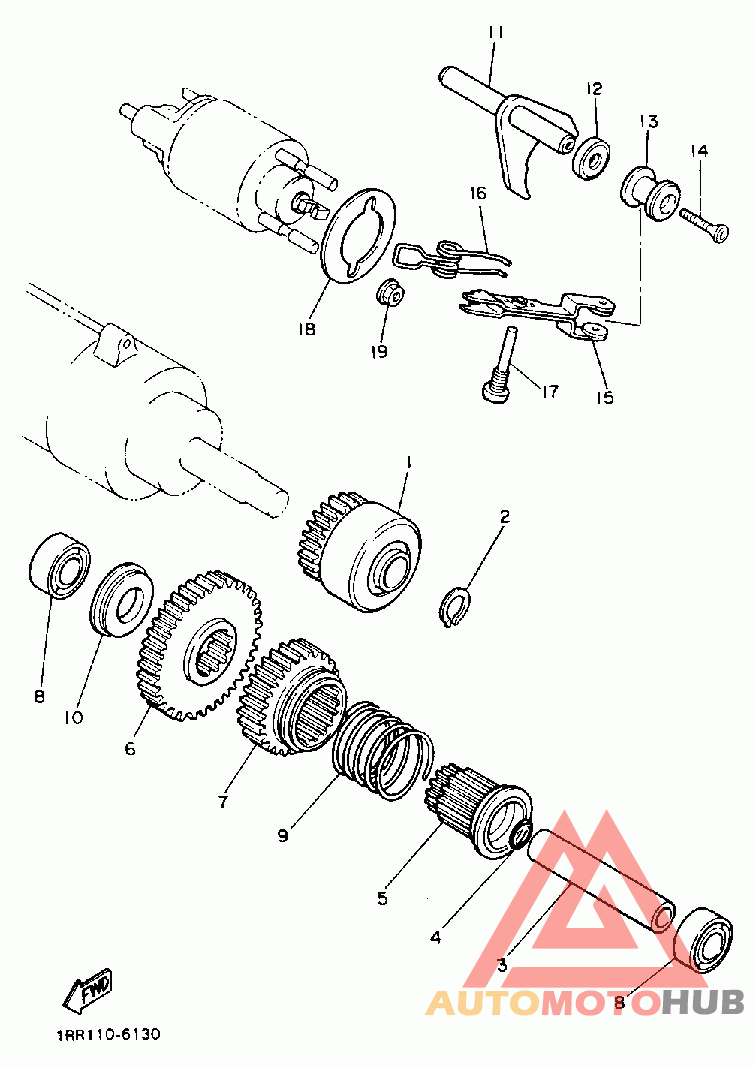 11
12
13
14
16
18
19
17
15
1
2
8
10
6
7
9
5
4
3
8
FWD
1RR110-6130
AUTOMOTOHUB